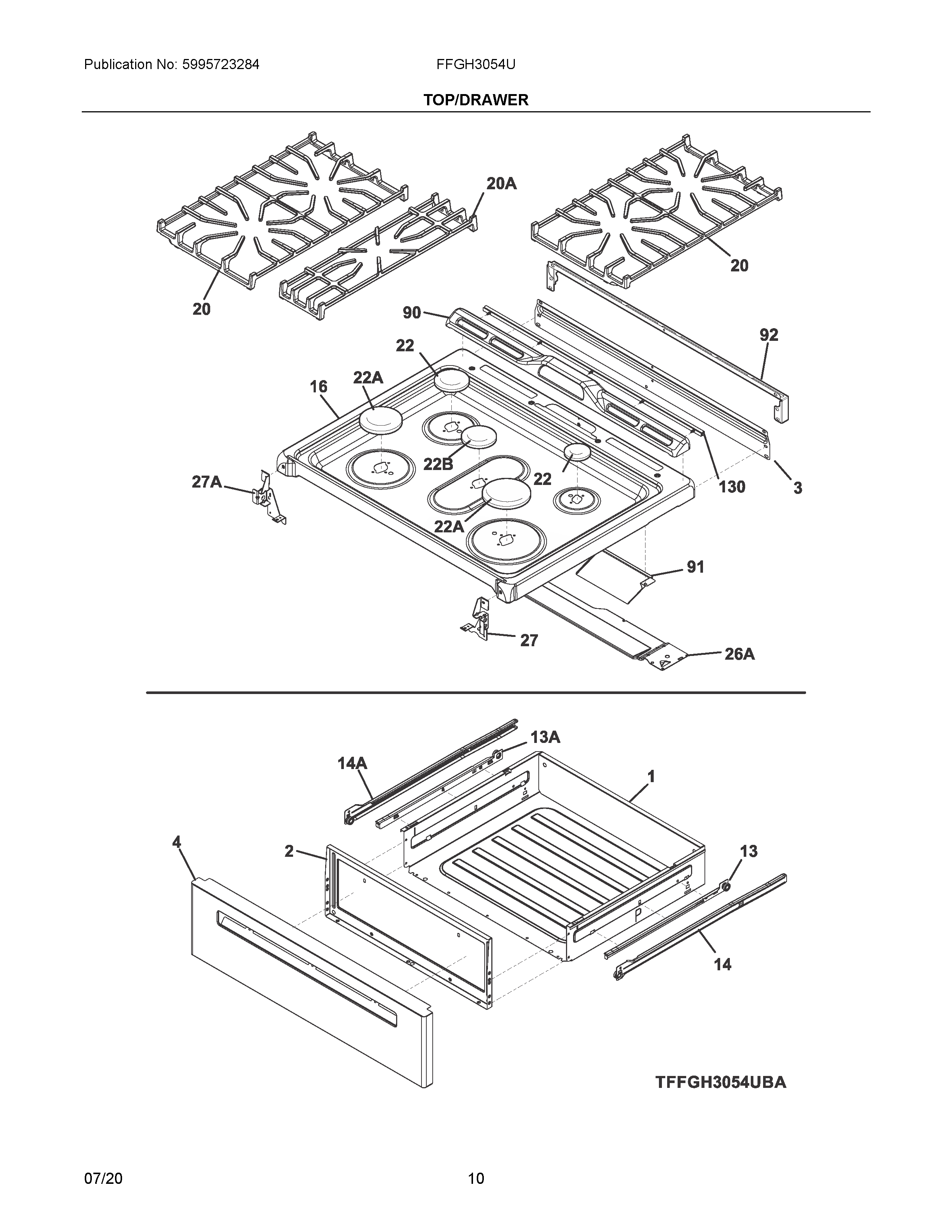 Publication No: 5995723284

FFGH3054U

TOP/DRAWER

20A

20

20

90

92

22

22A

16

22B

22

27A

130

3

22A

91

27

26A

13A

14A

1

4

2

13

14

TFFGH3054UBA

07/20

10