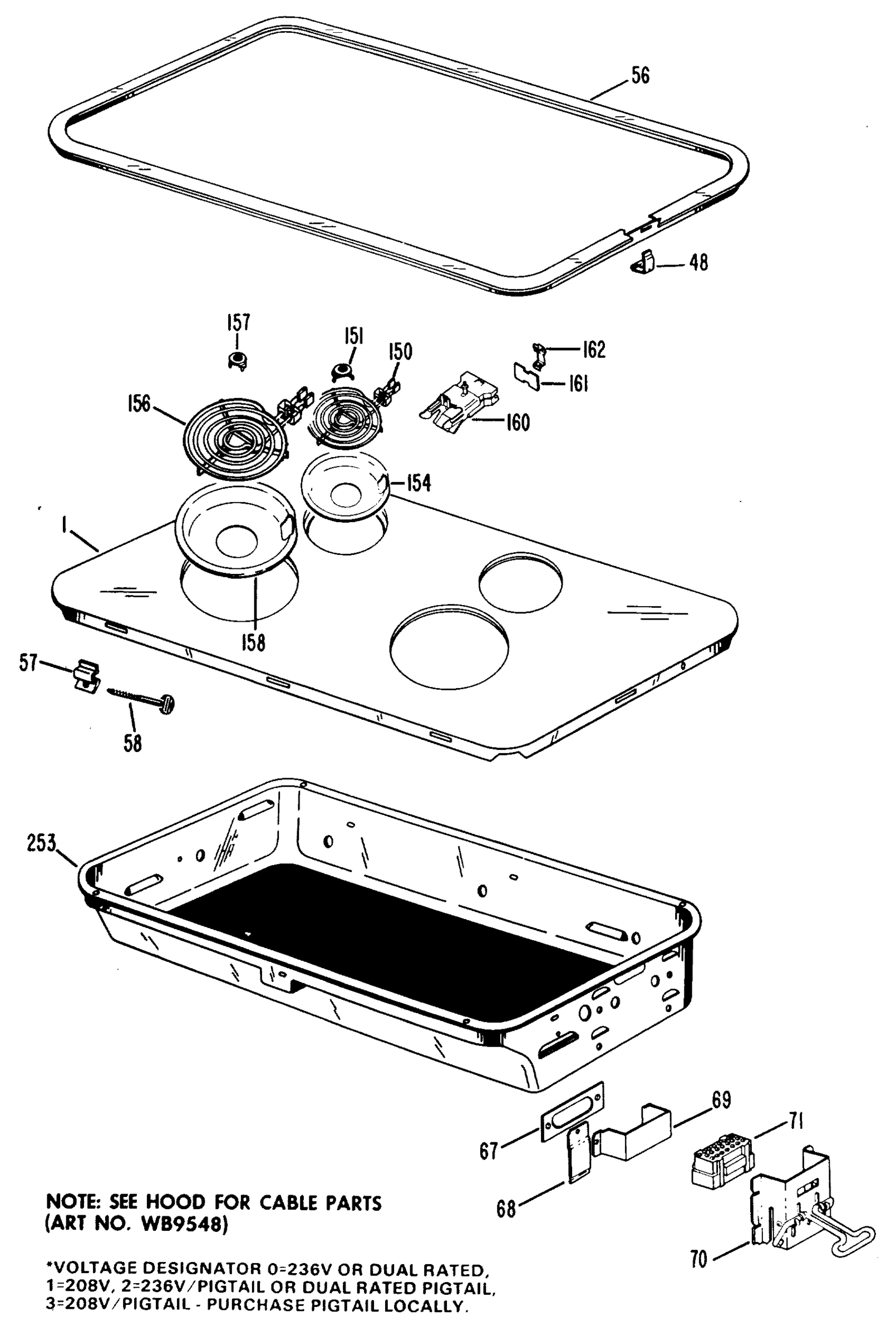 56

48

157

151

150

162

161

156

160

154

1

158

57

58

253

69

71

67

68

70

NOTE: SEE HOOD FOR CABLE PARTS (ART NO. WB9548)

*VOLTAGE DESIGNATOR 0=236V OR DUAL RATED, 1=208V, 2=236V/PIGTAIL OR DUAL RATED PIGTAIL, 3=208V/PIGTAIL - PURCHASE PIGTAIL LOCALLY.