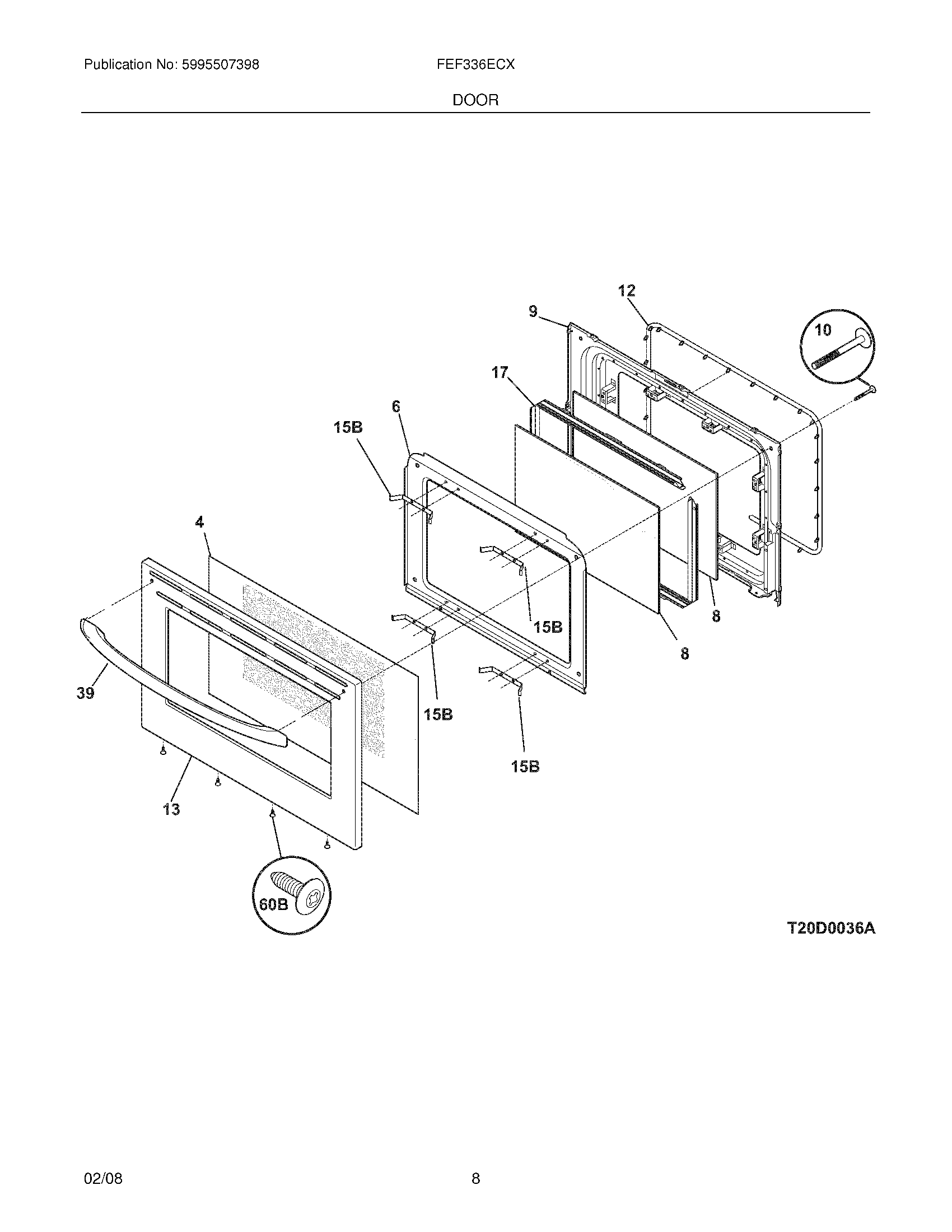 Publication No: 5995507398

FEF336ECX

DOOR

12

9

10

17

6

15B

4

15B

8

8

39

15B

15B

13

60B

T20D0036A

02/08

8