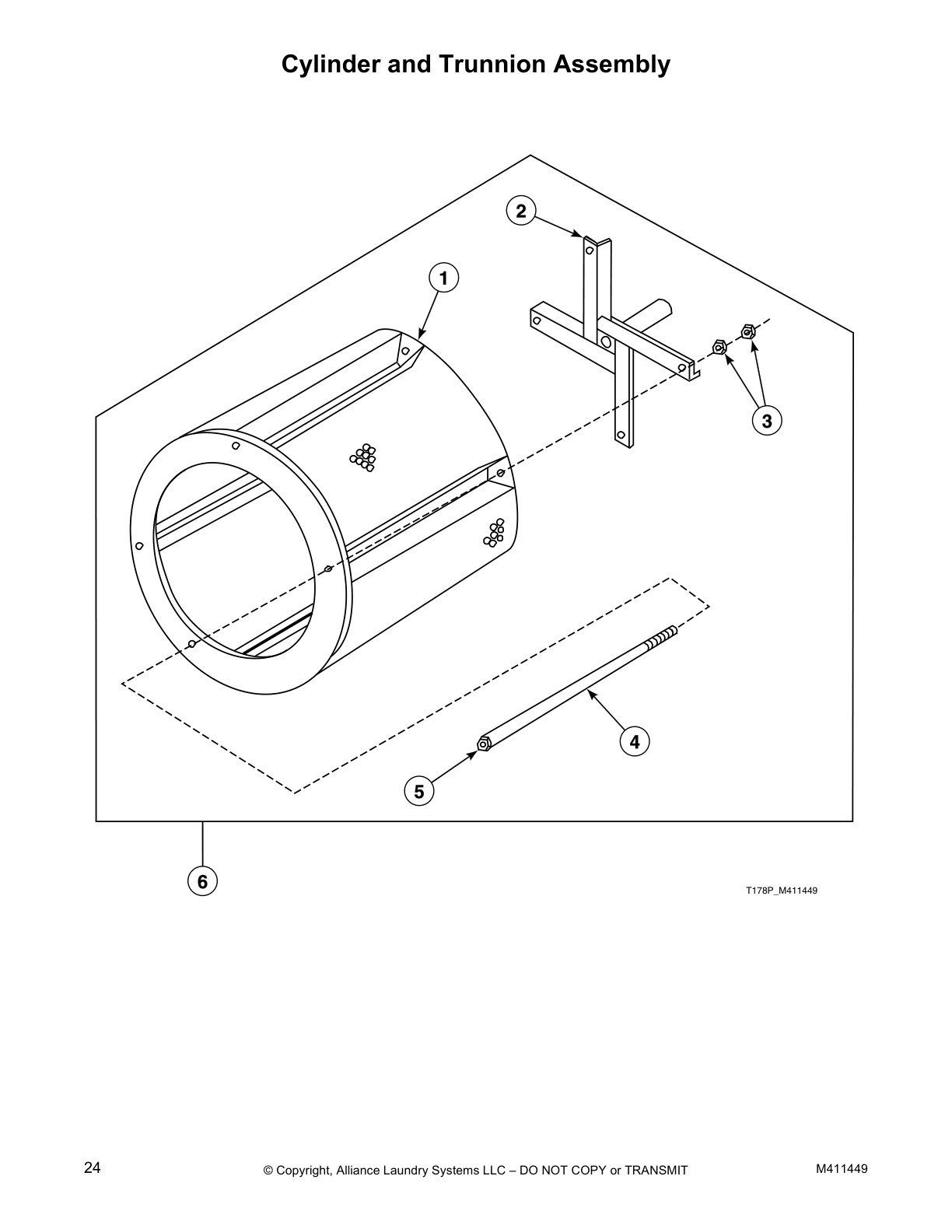 Cylinder and Trunnion Assembly

2

1

3

4

5

6

T178P_M411449

24

© Copyright, Alliance Laundry Systems LLC – DO NOT COPY or TRANSMIT

M411449