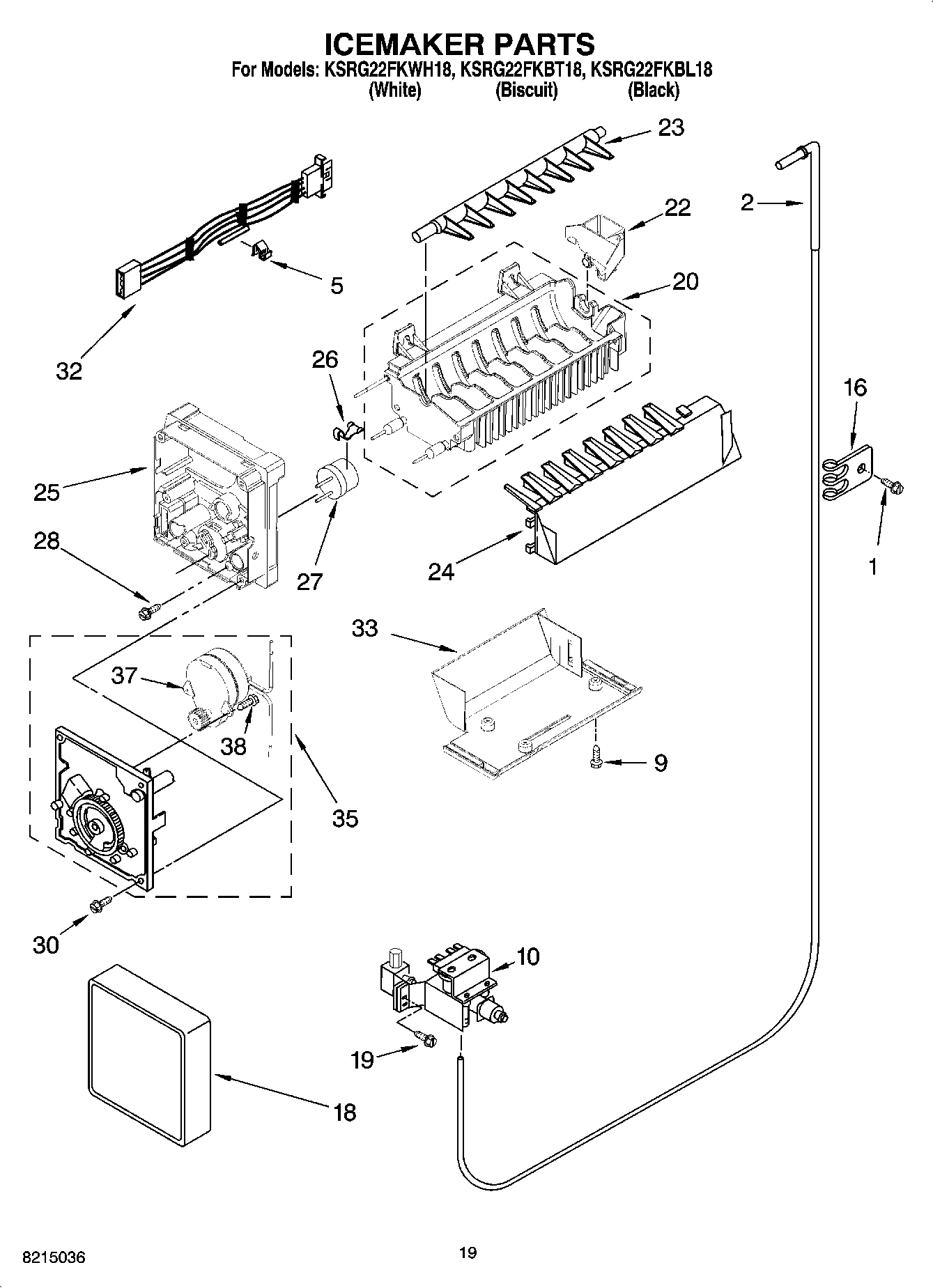 ICEMAKER PARTS
For Models: KSRG22FKWH18, KSRG22FKBT18, KSRG22FKBL18
(White) (Biscuit) (Black)

23
2
22
5
20
32
26
16
25
28
27
24
1
33
37
38
9
35
30
10
19
18

8215036
19