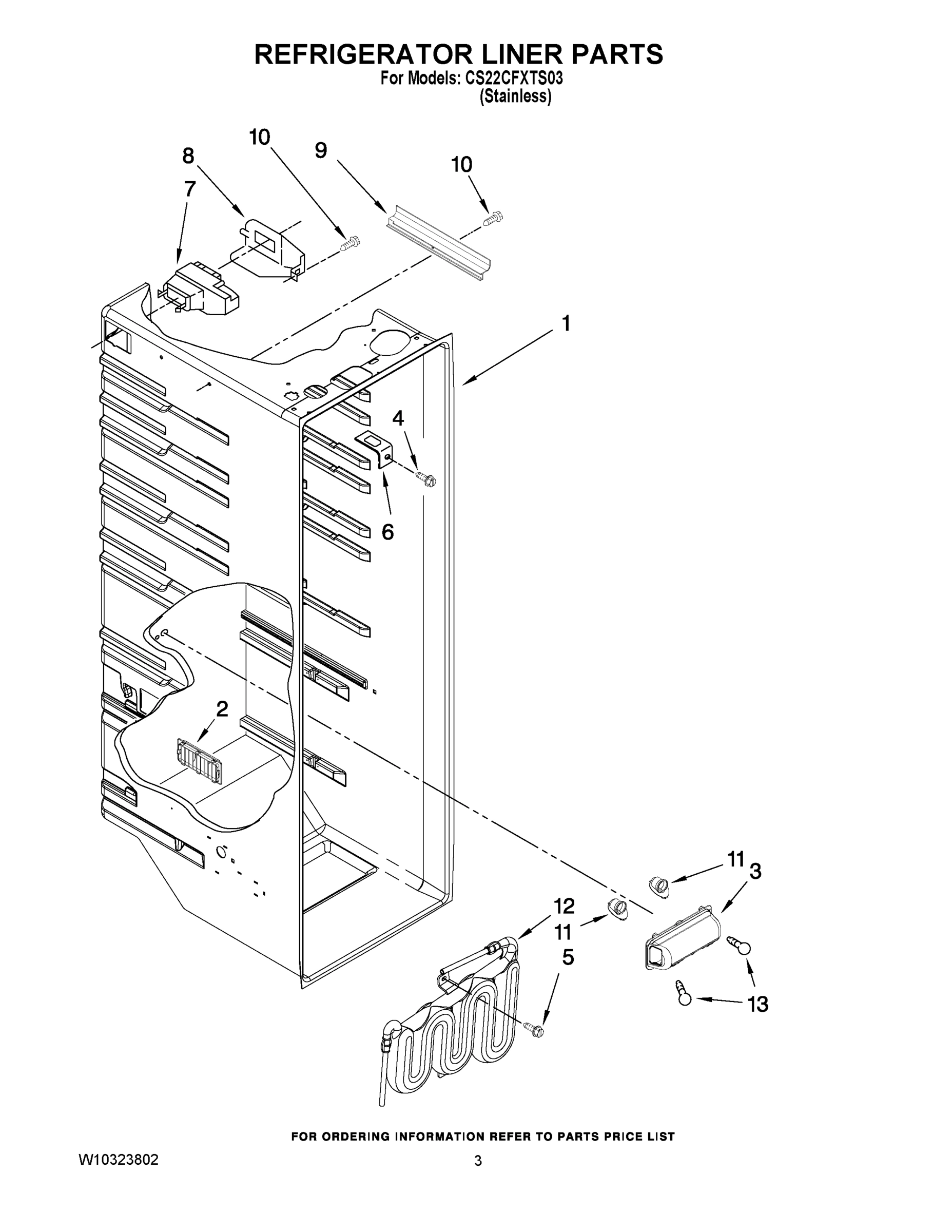 REFRIGERATOR LINER PARTS
For Models: CS22CFXTS03
(Stainless)

10
8
9
10
7
1
4
6
2
11
3
12
11
5
13

FOR ORDERING INFORMATION REFER TO PARTS PRICE LIST

W10323802
3