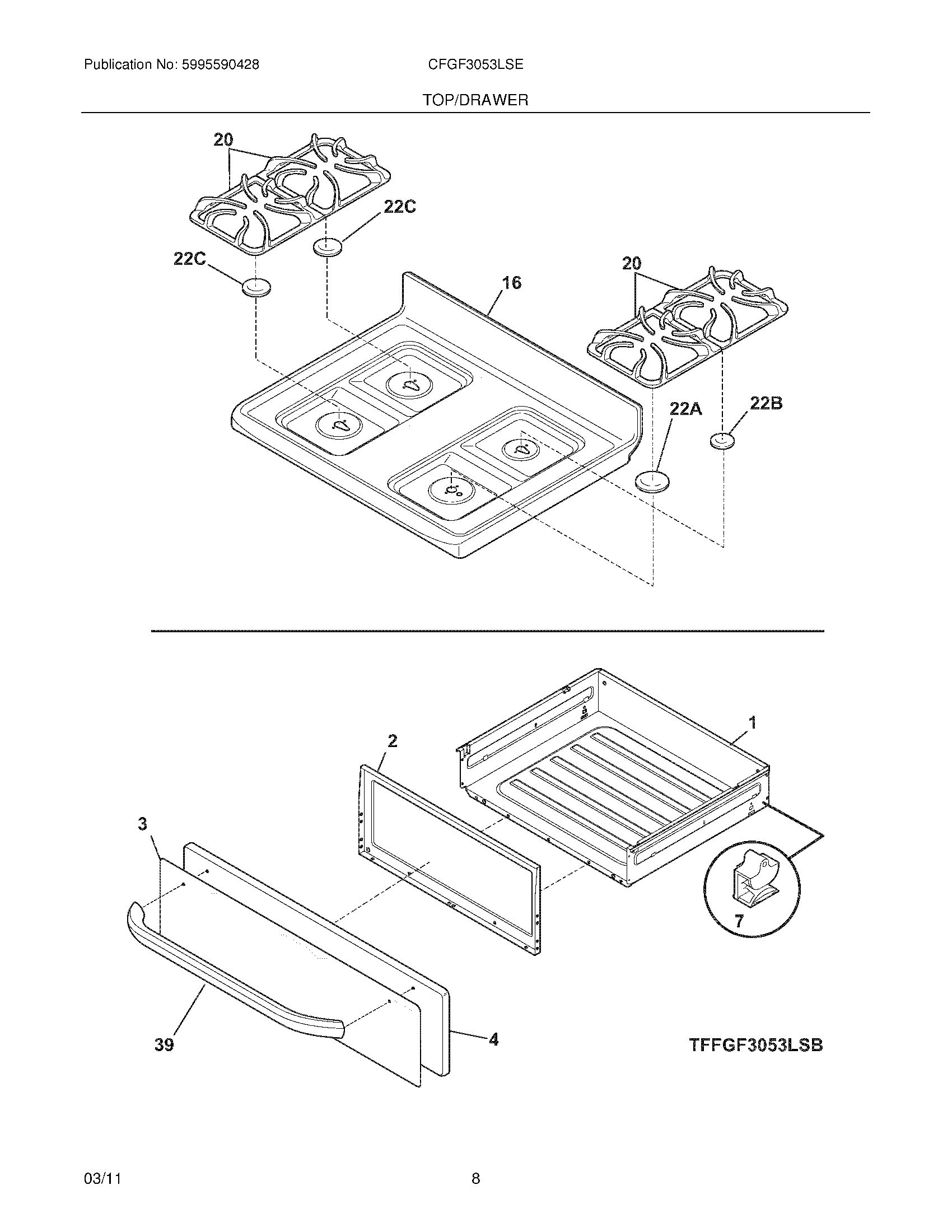 Publication No: 5995590428

CFGF3053LSE

TOP/DRAWER

20

22C

22C

16

20

22A

22B

1

2

3

7

39

4

TFFGF3053LSB

03/11

8