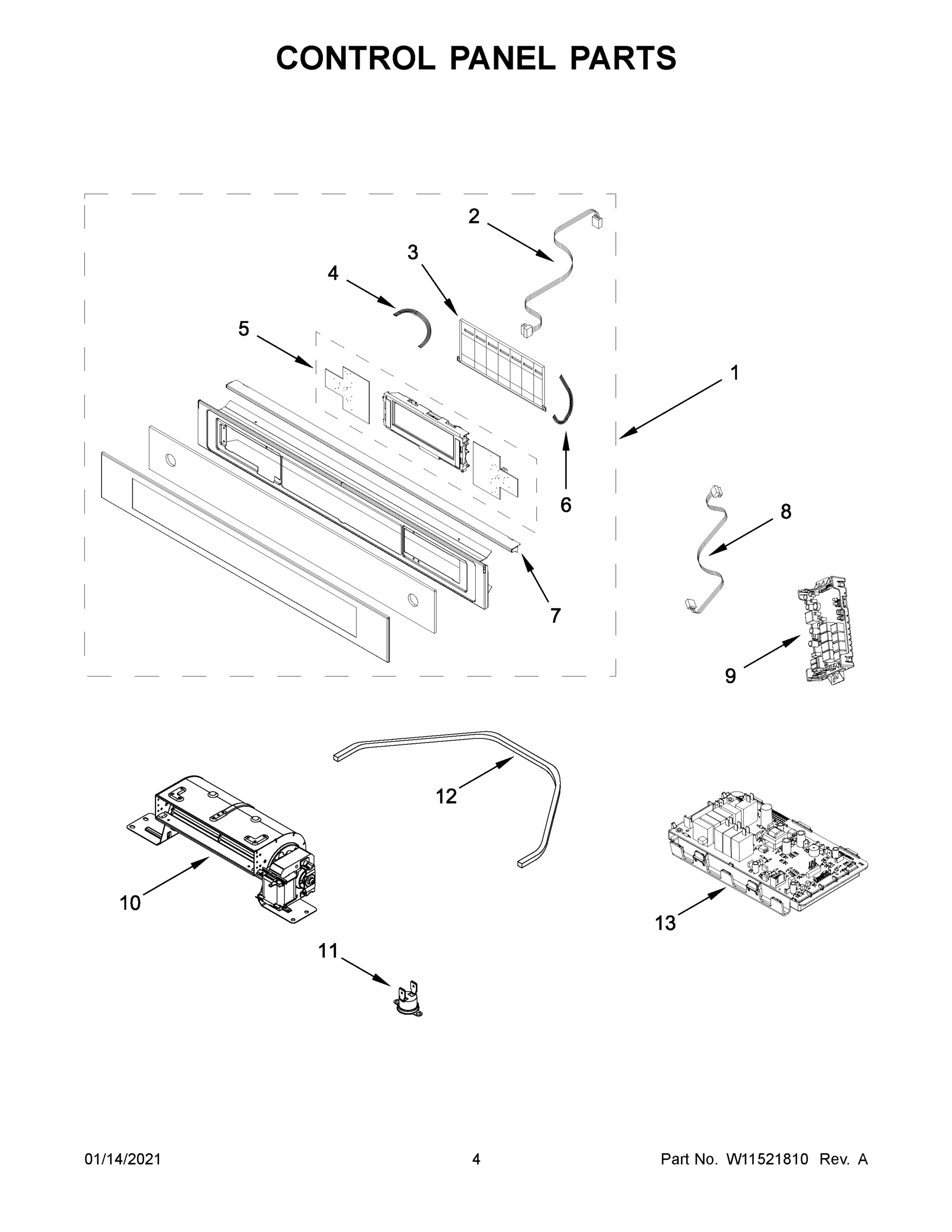 CONTROL PANEL PARTS

2

3

4

5

1

6

8

7

9

12

10

13

11

01/14/2021

4

Part No. W11521810 Rev. A