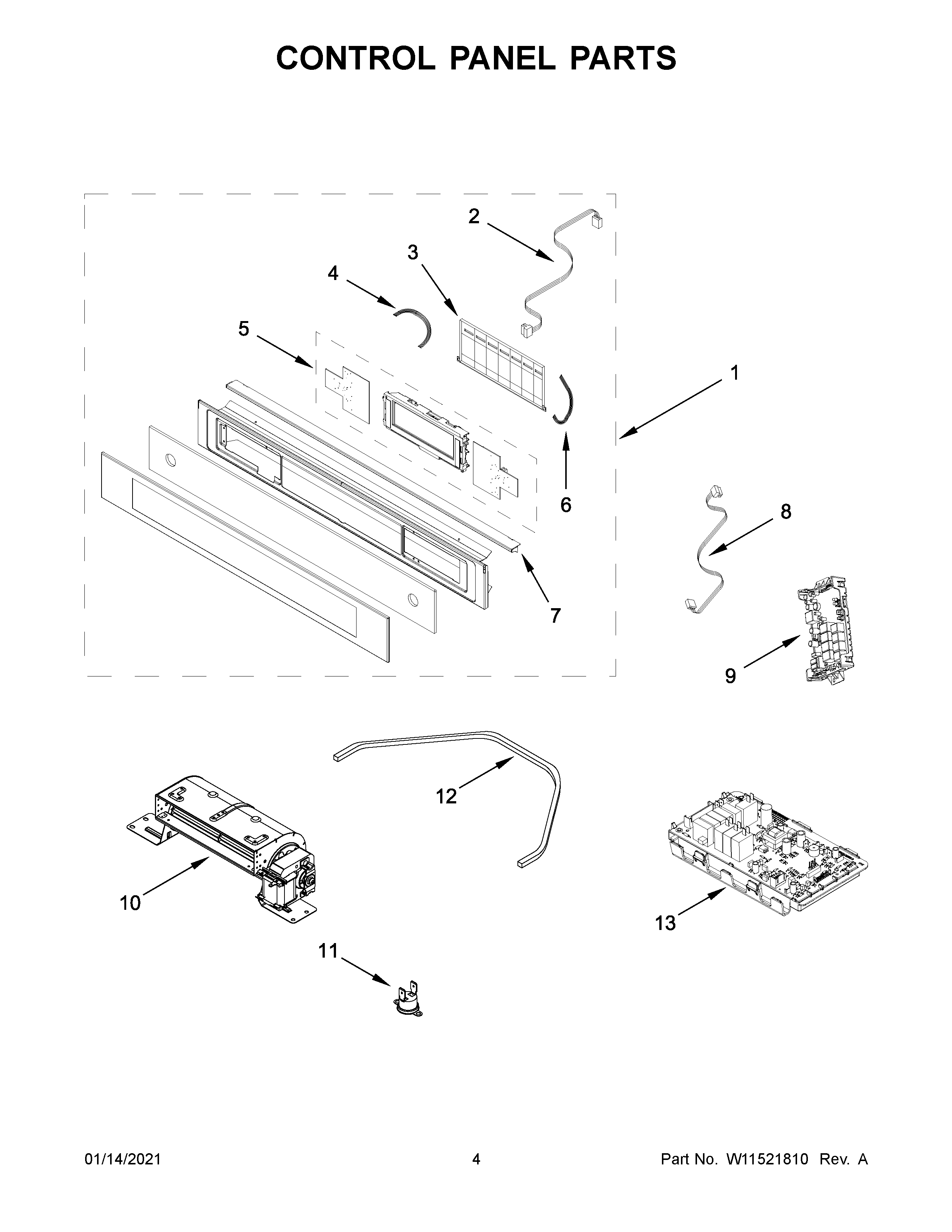 CONTROL PANEL PARTS

2

3

4

5

1

6

8

7

9

12

10

13

11

01/14/2021

4

Part No. W11521810 Rev. A