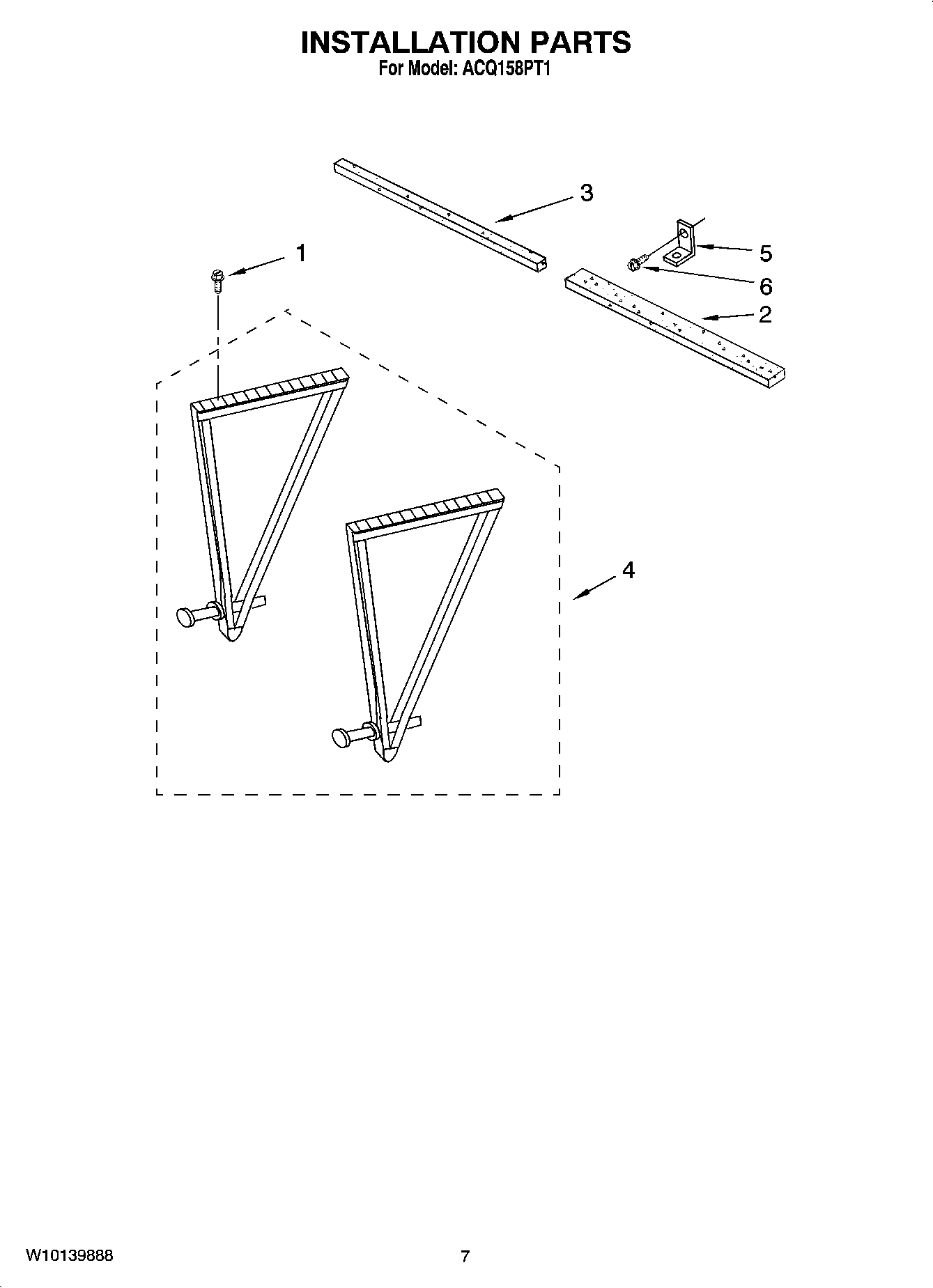 INSTALLATION PARTS
For Model: ACQ158PT1

3
1
5
6
2
4

W10139888
7