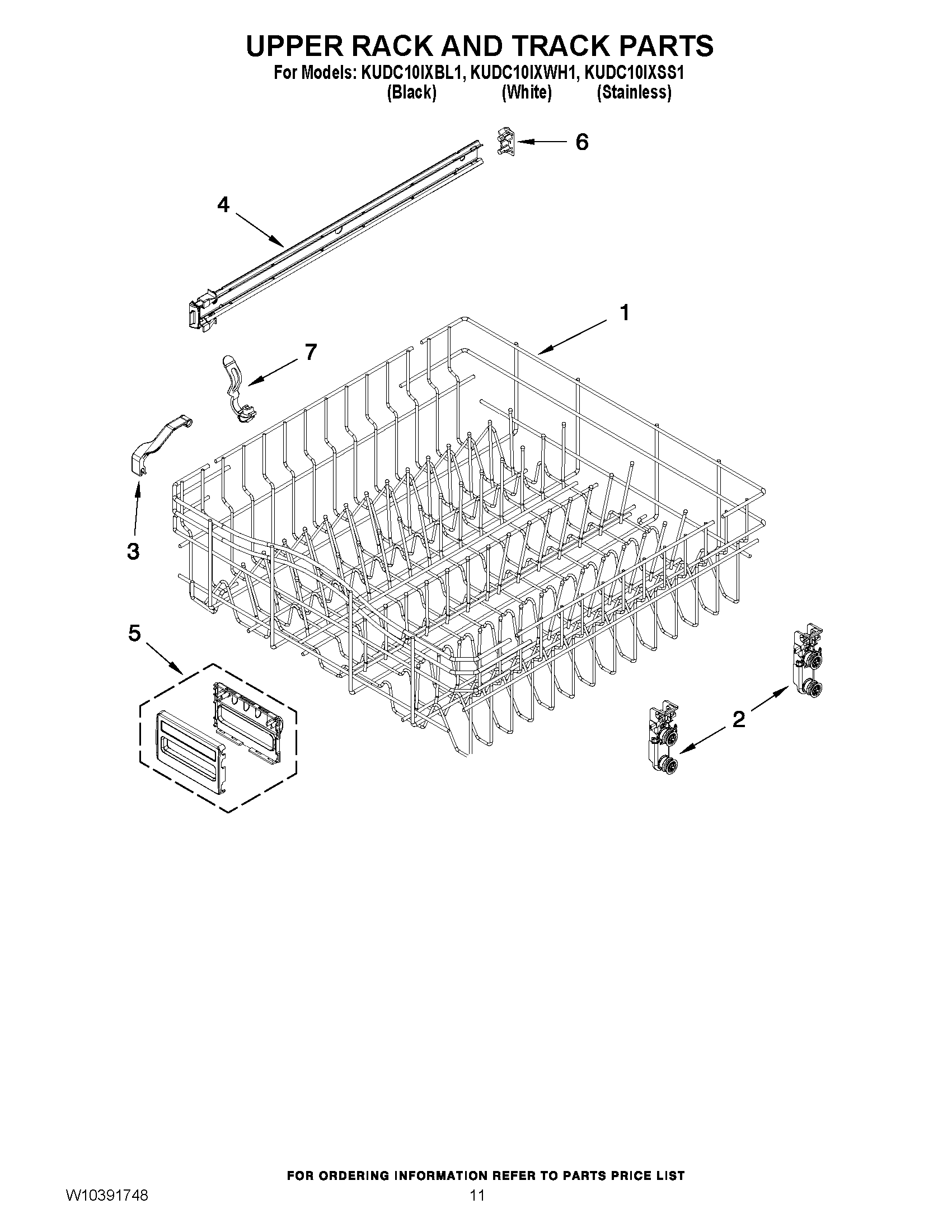 UPPER RACK AND TRACK PARTS
For Models: KUDC10IXBL1, KUDC10IXWH1, KUDC10IXSS1
(Black) (White) (Stainless)

6
4
1
7
3
5
2

FOR ORDERING INFORMATION REFER TO PARTS PRICE LIST
W10391748
11