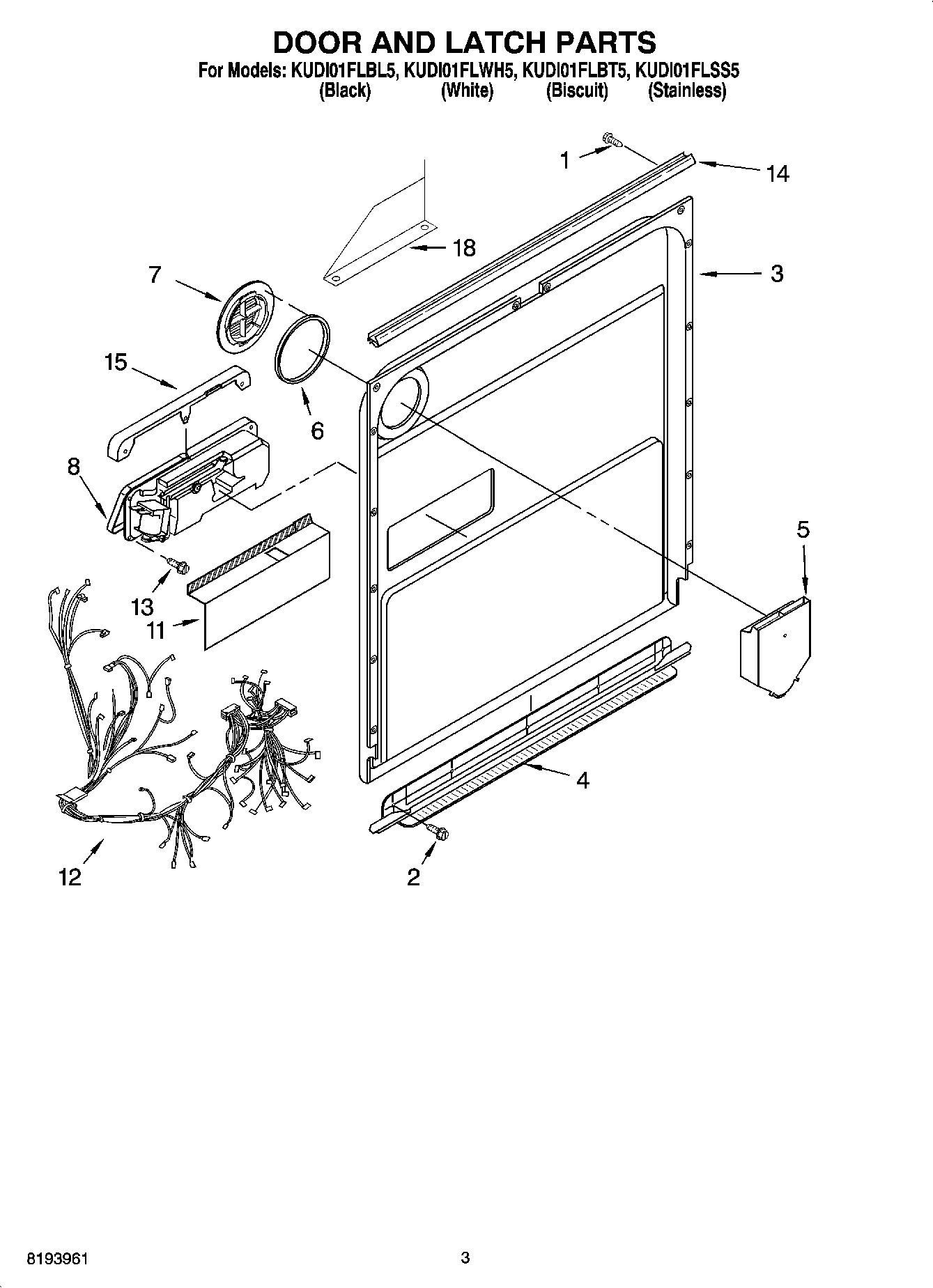 DOOR AND LATCH PARTS

For Models: KUDI01FLBL5, KUDI01FLWH5, KUDI01FLBT5, KUDI01FLSS5
(Black) (White) (Biscuit) (Stainless)

1
14
18
3
7
15
6
8
5
13
11
4
12
2

8193961

3