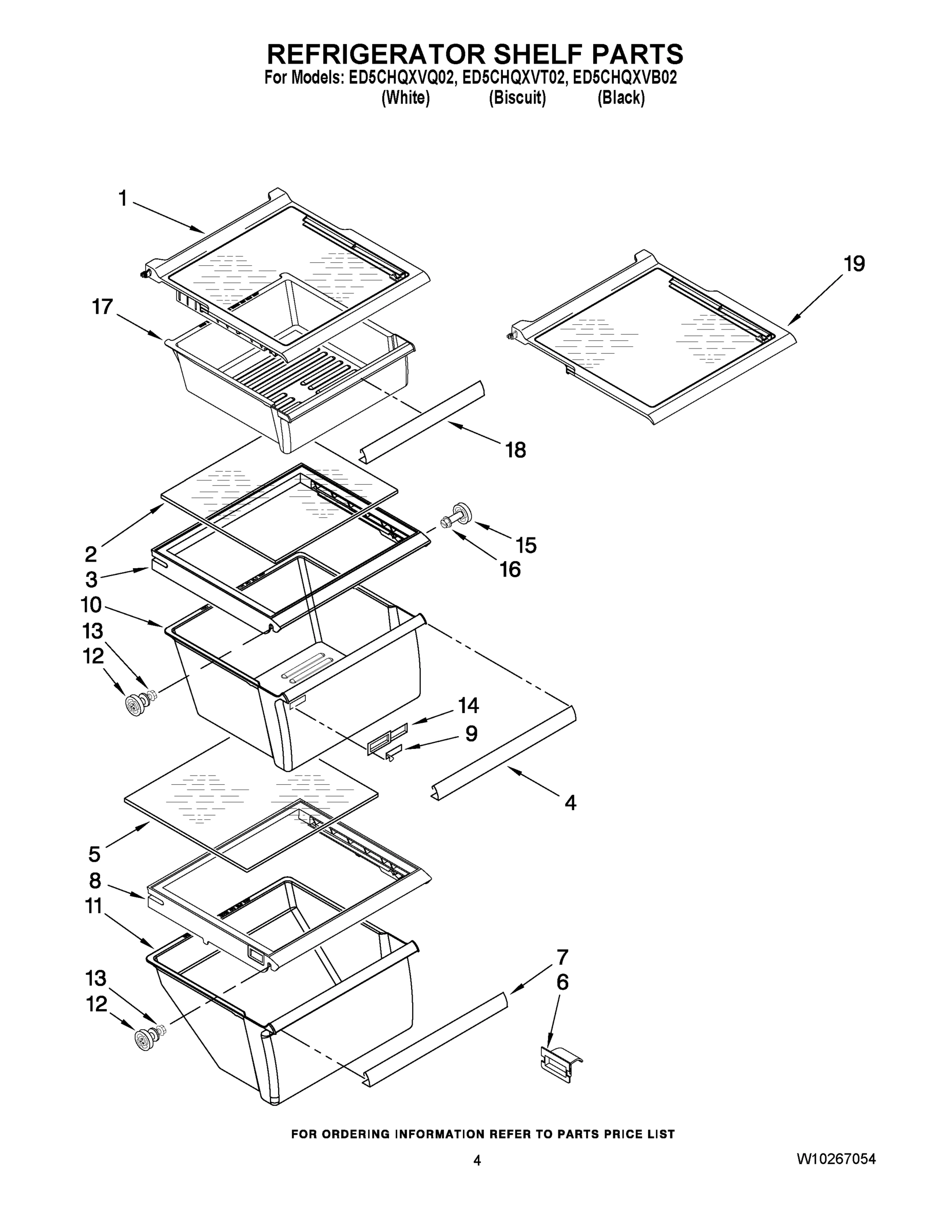 REFRIGERATOR SHELF PARTS
For Models: ED5CHQXVQ02, ED5CHQXVT02, ED5CHQXVB02
(White) (Biscuit) (Black)

1
19
17
18
2
15
16
3
10
13
12
14
9
4
5
8
11
7
6
13
12

FOR ORDERING INFORMATION REFER TO PARTS PRICE LIST

4

W10267054