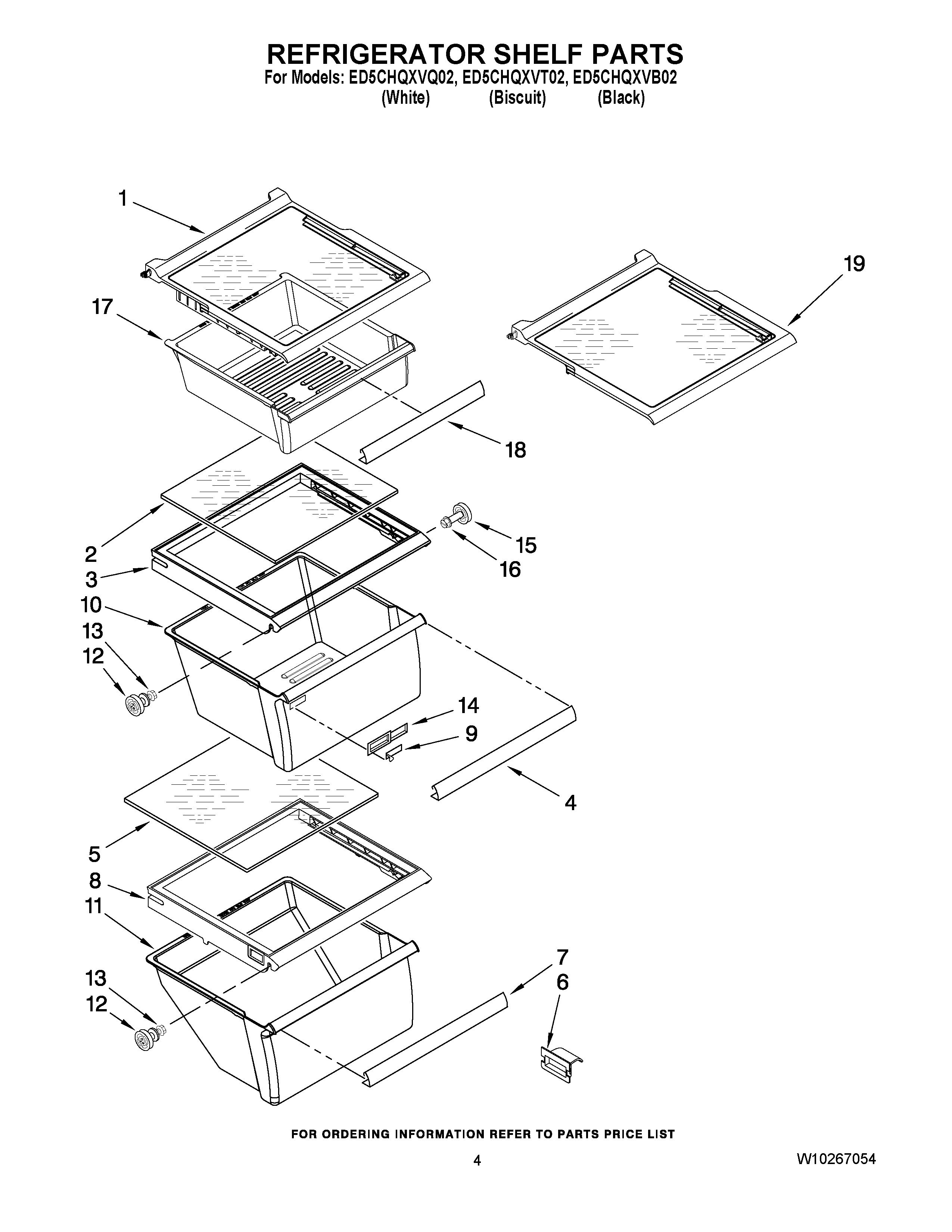 REFRIGERATOR SHELF PARTS
For Models: ED5CHQXVQ02, ED5CHQXVT02, ED5CHQXVB02
(White) (Biscuit) (Black)

1
19
17
18
2
15
16
3
10
13
12
14
9
4
5
8
11
7
6
13
12

FOR ORDERING INFORMATION REFER TO PARTS PRICE LIST

4

W10267054