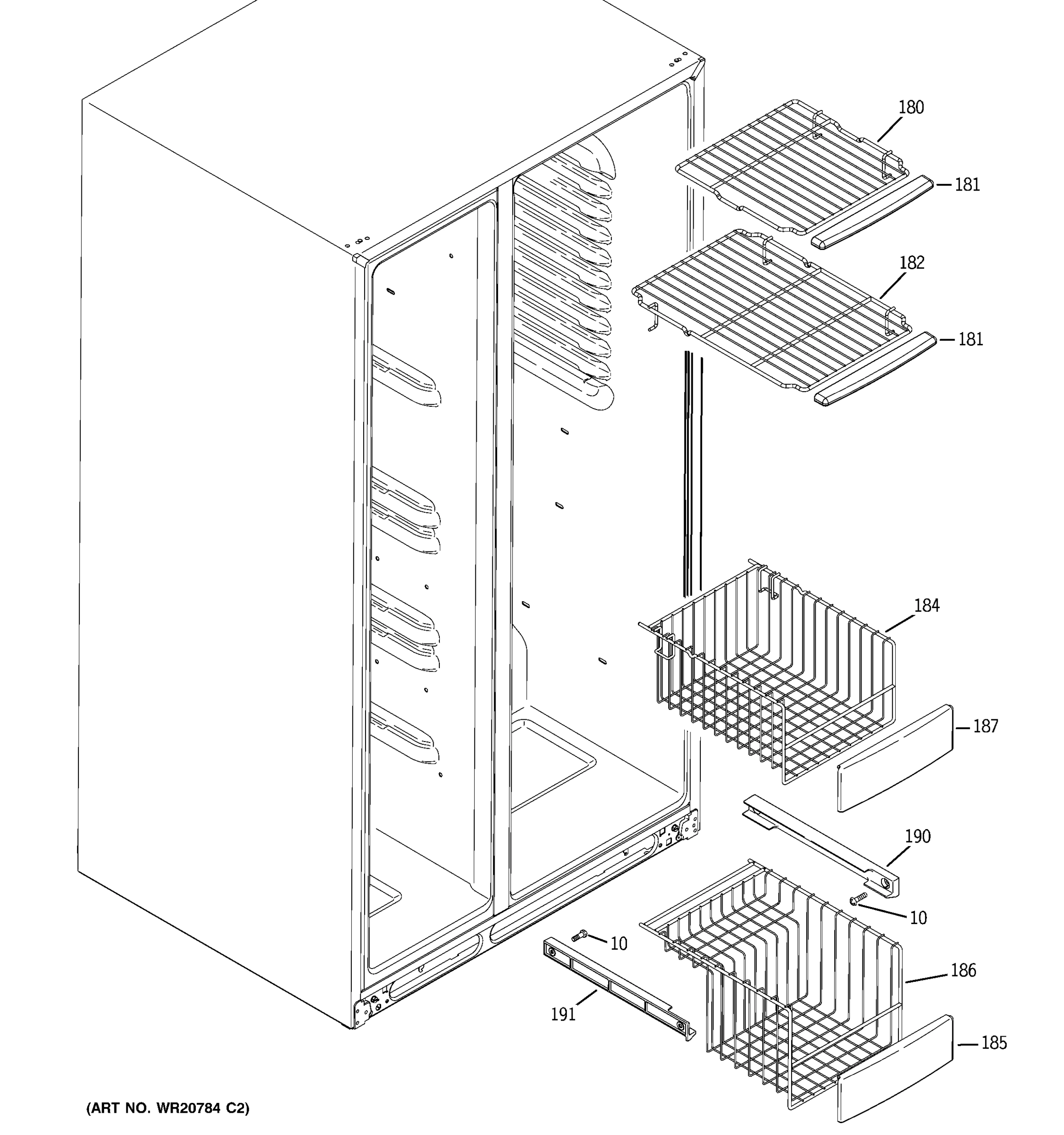 180
181
182
181
184
187
190
10
10
186
191
185
(ART NO. WR20784 C2)