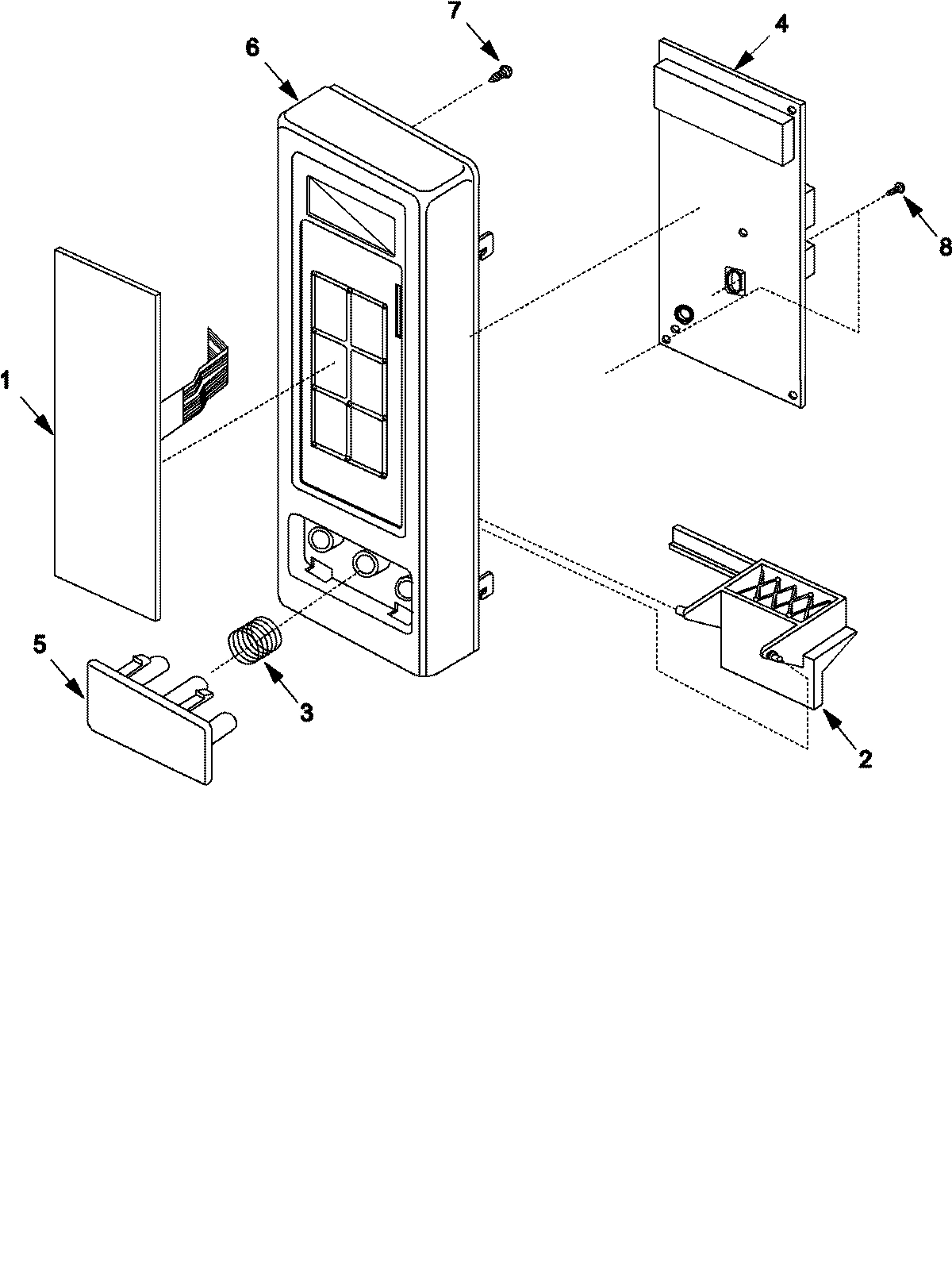 7
6
4
8
1
5
3
2