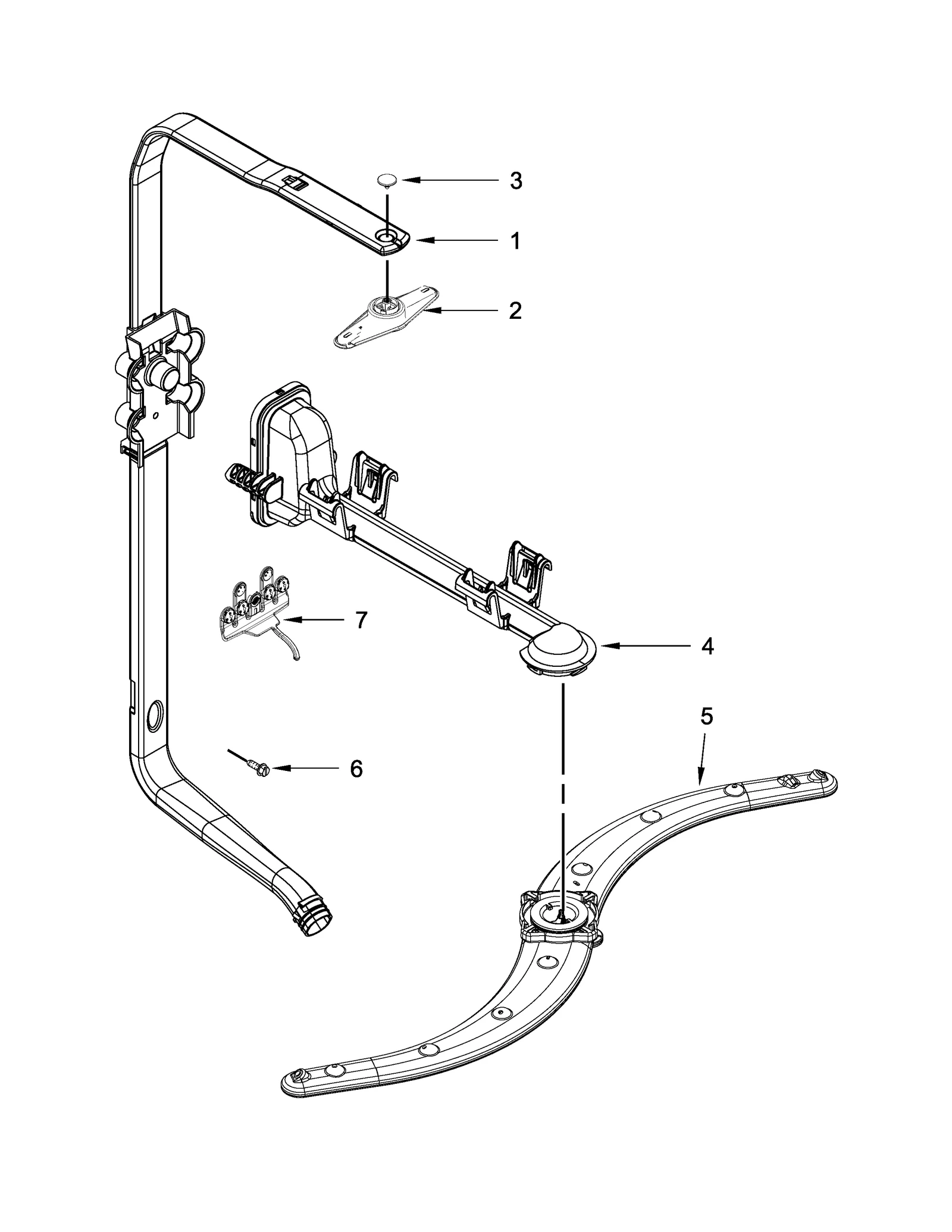 3
1
2
7
4
5
6