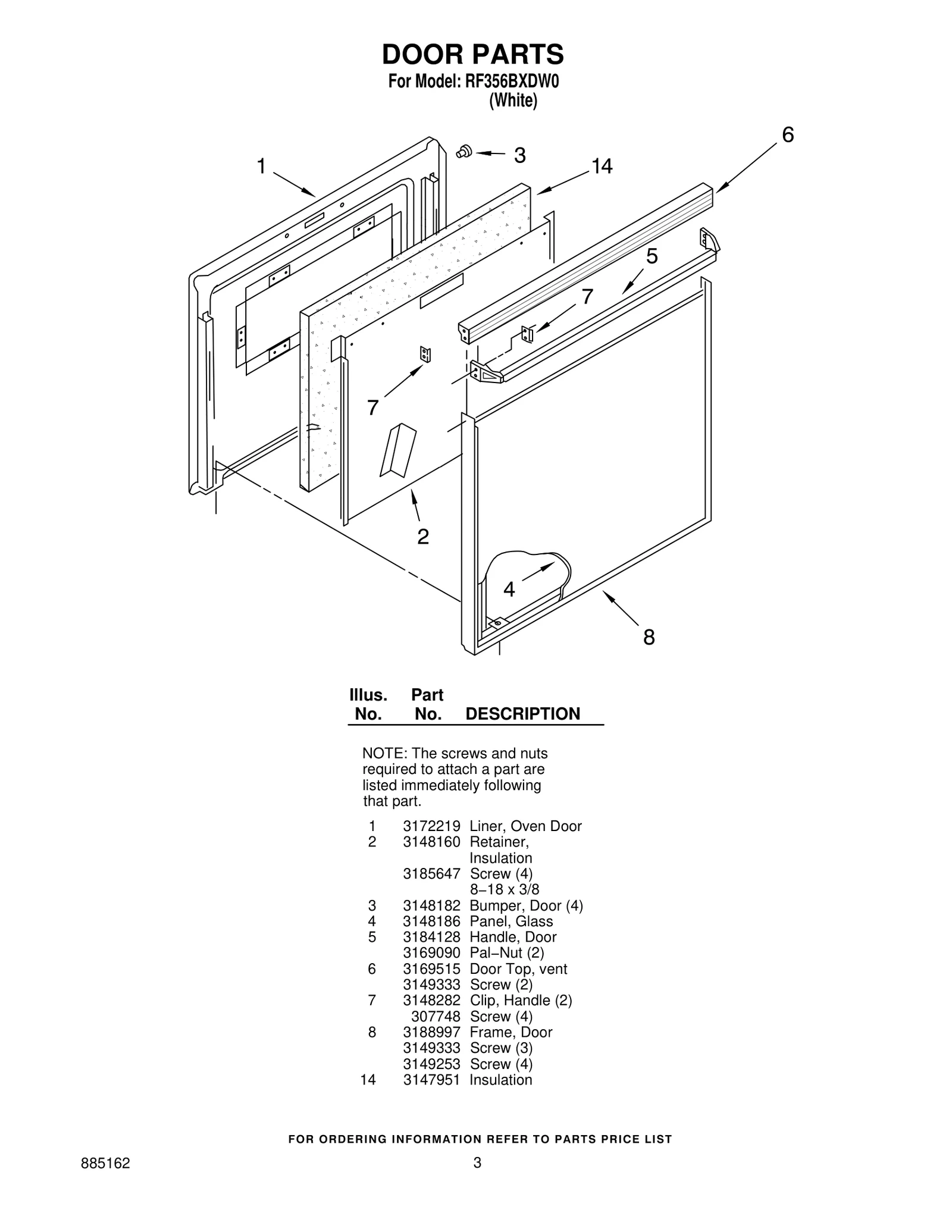 DOOR PARTS
For Model: RF356BXDW0
(White)

1
3
14
6
5
7
7
2
4
8

| Illus. No. | Part No. | DESCRIPTION |
|---|---|---|
| | | NOTE: The screws and nuts required to attach a part are listed immediately following that part. |
| 1 | 3172219 | Liner, Oven Door |
| 2 | 3148160 | Retainer, Insulation |
| | 3185647 | Screw (4) 8–18 x 3/8 |
| 3 | 3148182 | Bumper, Door (4) |
| 4 | 3148186 | Panel, Glass |
| 5 | 3184128 | Handle, Door |
| | 3169090 | Pal–Nut (2) |
| 6 | 3169515 | Door Top, vent |
| | 3149333 | Screw (2) |
| 7 | 3148282 | Clip, Handle (2) |
| | 307748 | Screw (4) |
| 8 | 3188997 | Frame, Door |
| | 3149333 | Screw (3) |
| | 3149253 | Screw (4) |
| 14 | 3147951 | Insulation |

FOR ORDERING INFORMATION REFER TO PARTS PRICE LIST

885162
3