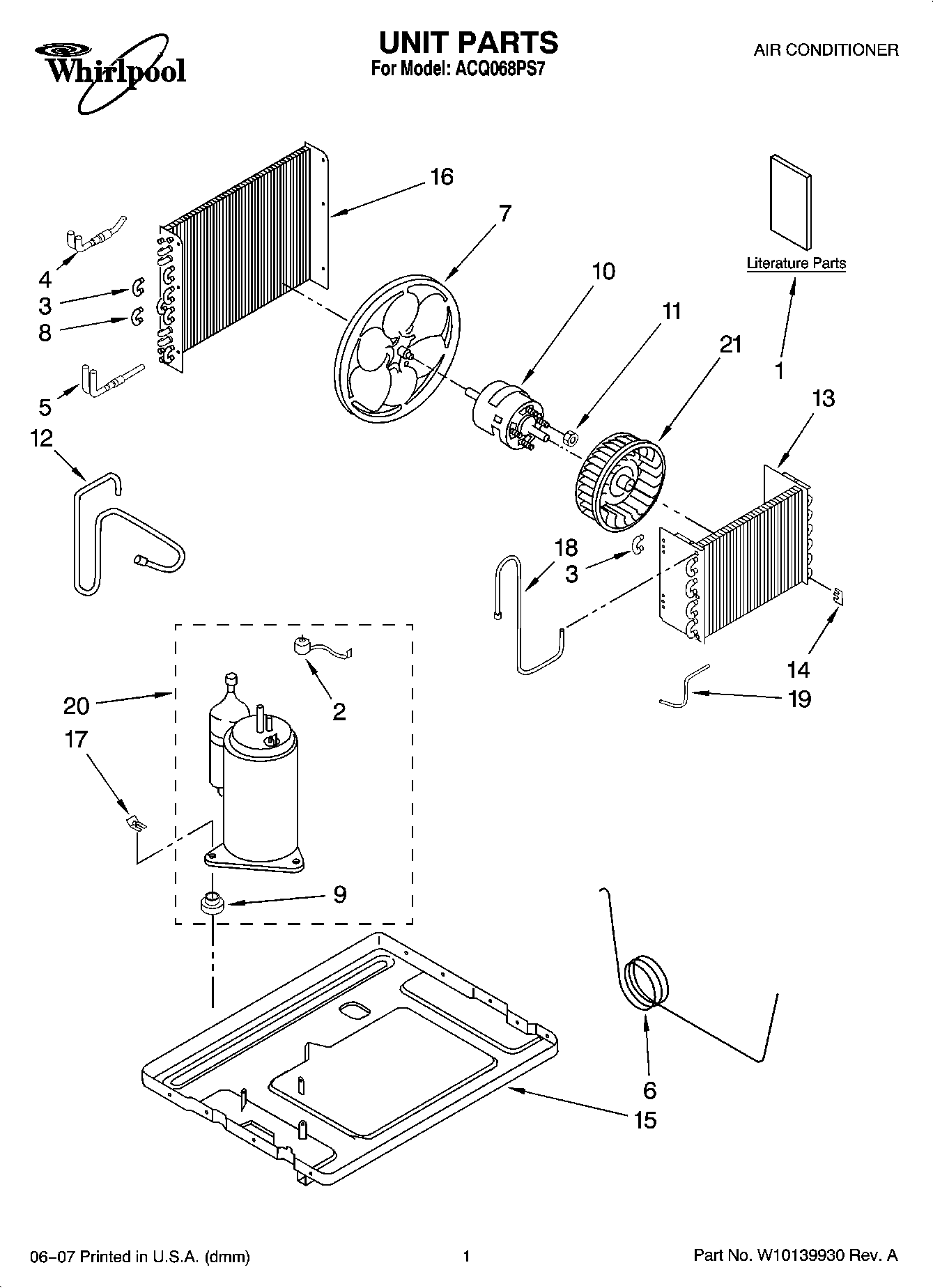 Whirlpool

UNIT PARTS
For Model: ACQ068PS7

AIR CONDITIONER

16
7
10
11
21
Literature Parts
1
13
4
3
8
5
12
18
3
14
19
20
2
17
9
6
15

06-07 Printed in U.S.A. (dmm)

1

Part No. W10139930 Rev. A