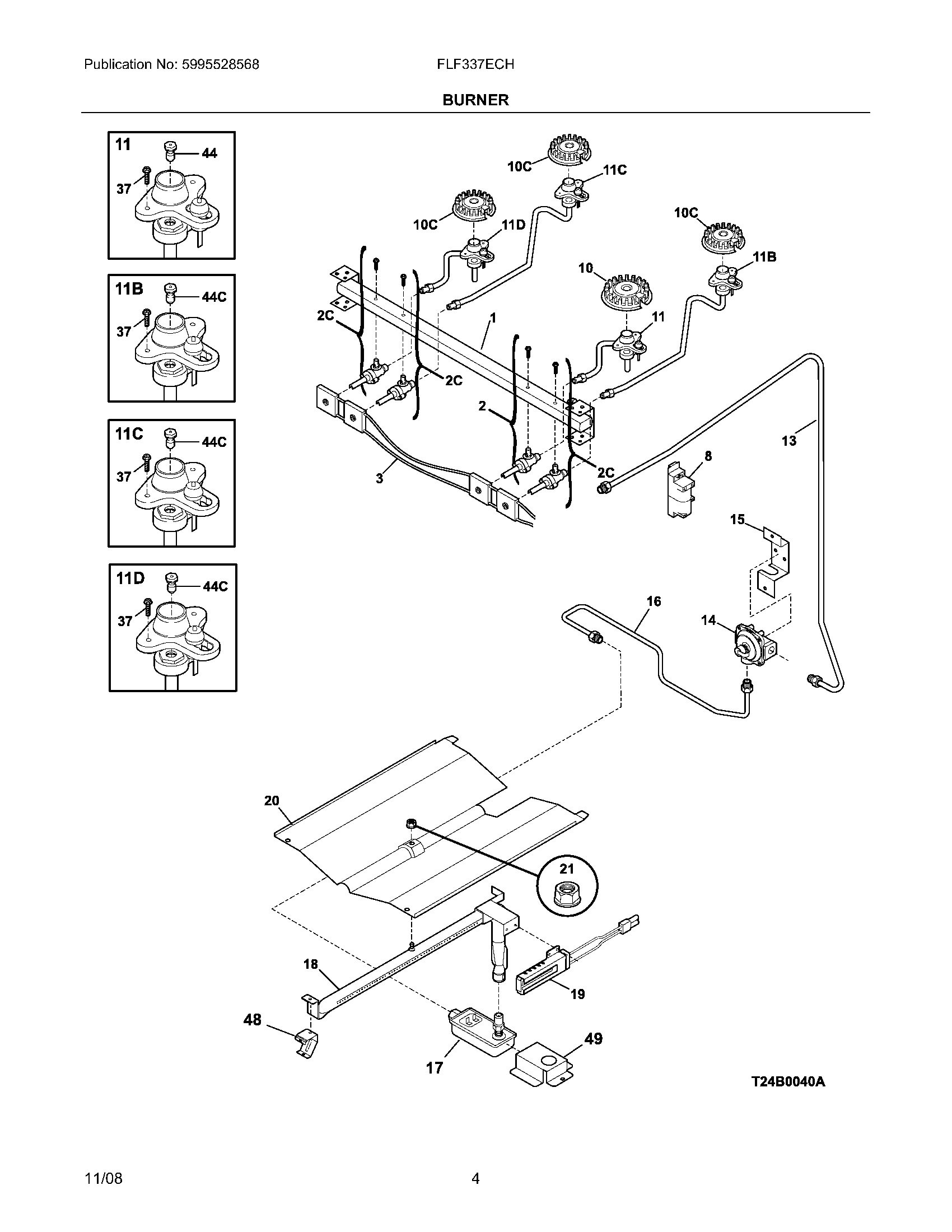 Publication No: 5995528568

FLF337ECH

BURNER

11
44
37

11B
44C
37

11C
44C
37

11D
44C
37

10C
11C
10C
11D
10C
11B
10
11
2C
1
2C
2
3
2C
13
8
15
16
14
20
21
18
19
48
17
49

T24B0040A

11/08

4