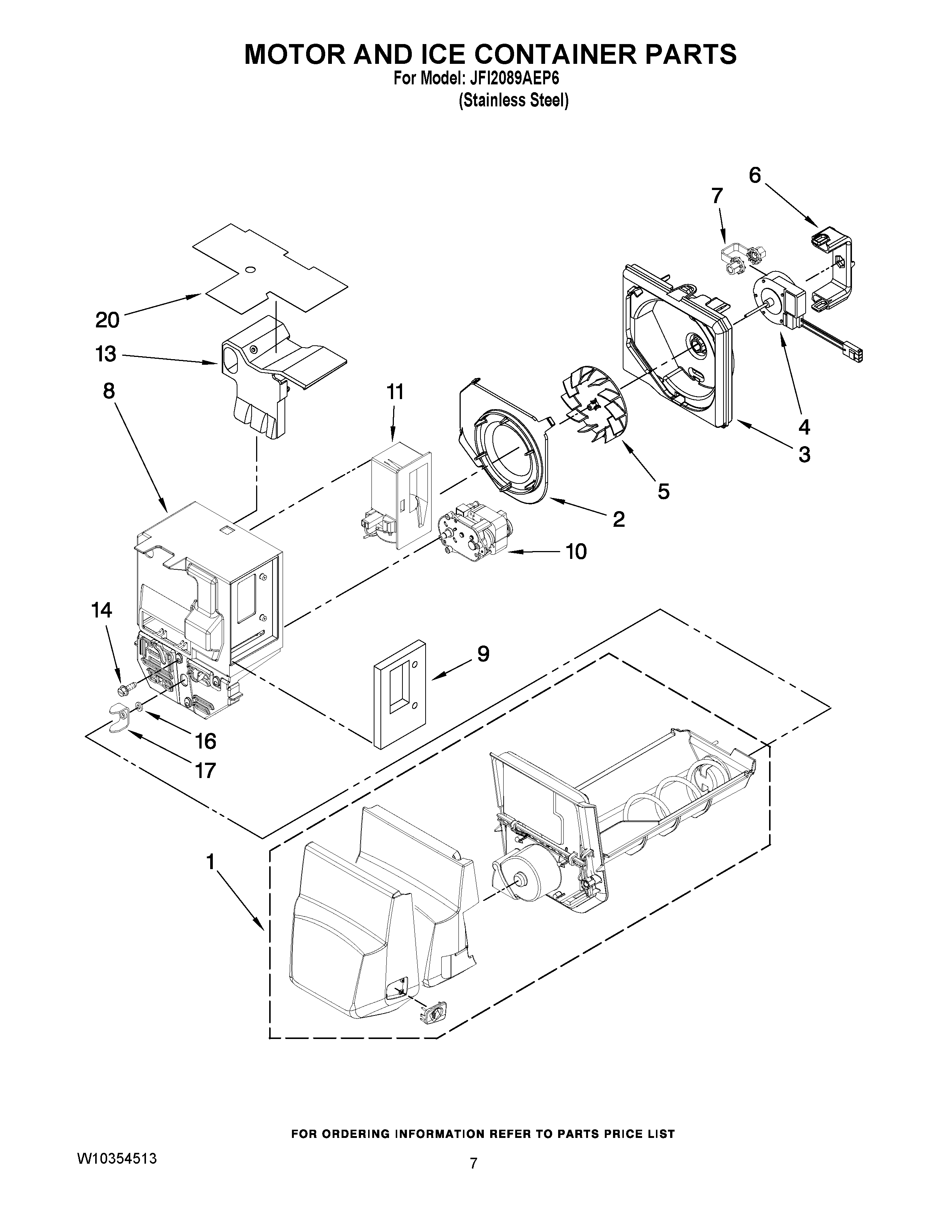 MOTOR AND ICE CONTAINER PARTS
For Model: JFI2089AEP6
(Stainless Steel)

6
7
20
13
8
11
4
3
5
2
10
14
9
16
17
1

FOR ORDERING INFORMATION REFER TO PARTS PRICE LIST

W10354513

7