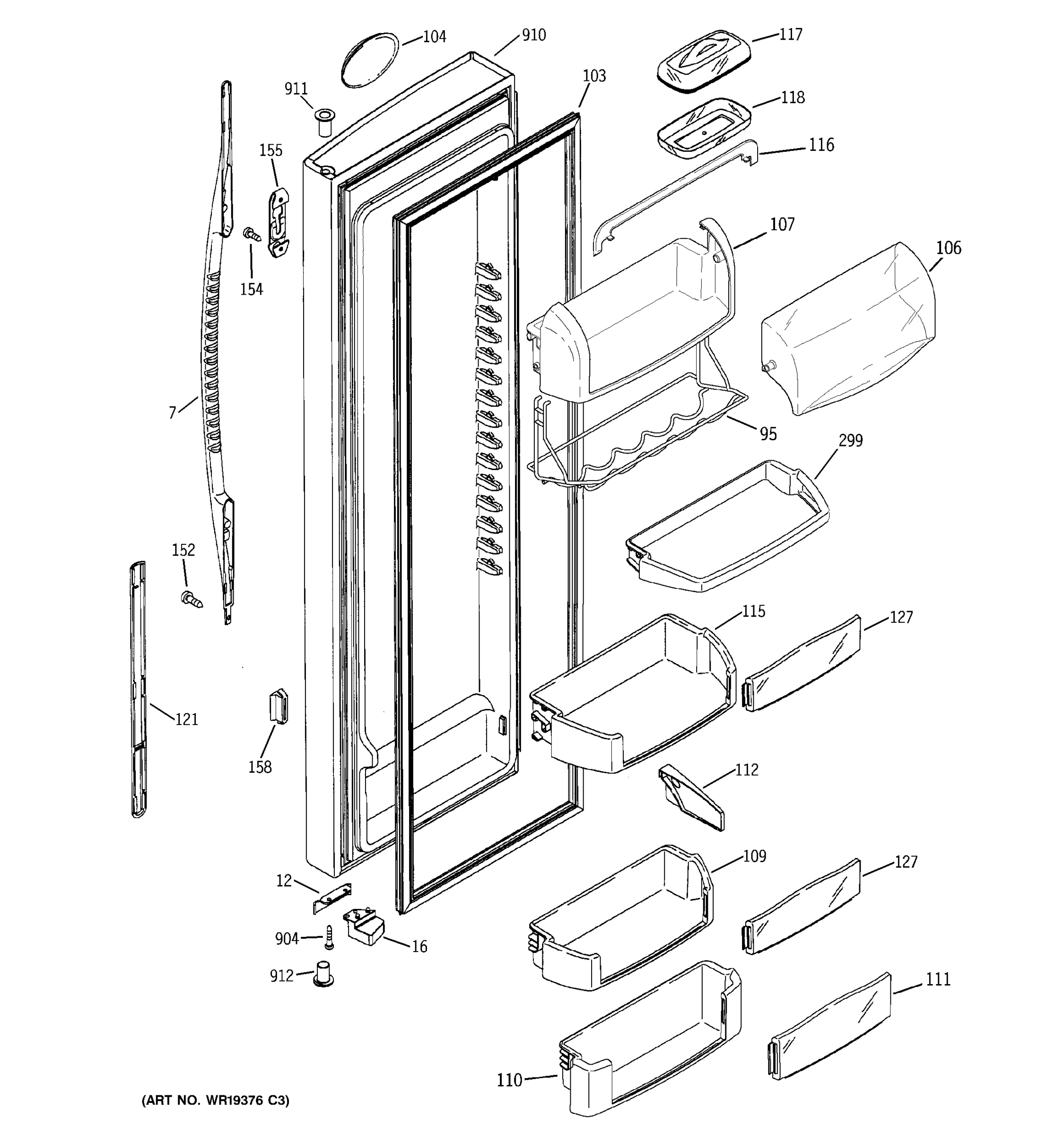 104
910
117
911
103
118
155
116
107
106
154
7
95
299
152
115
127
121
158
112
109
127
12
904
16
912
111
110
(ART NO. WR19376 C3)