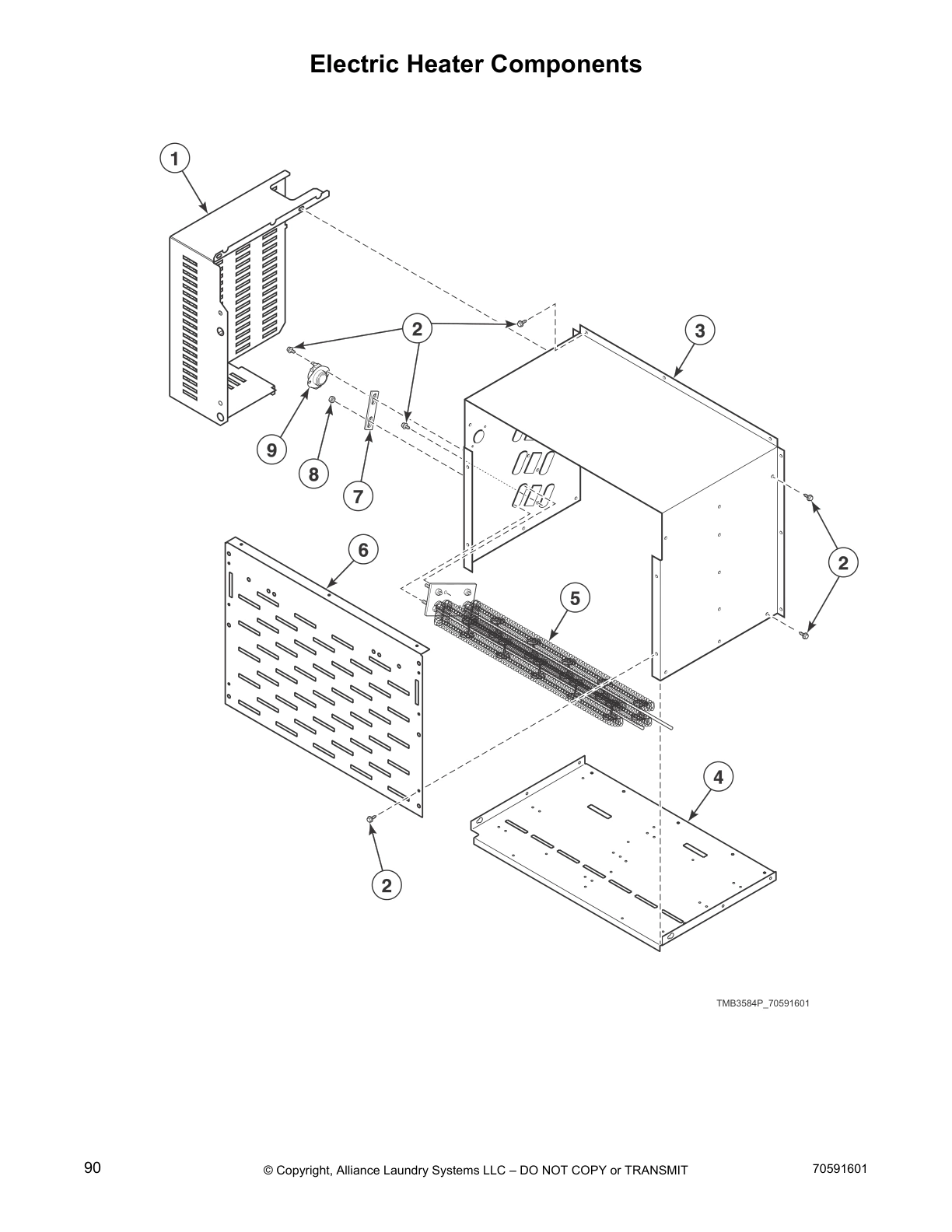 Electric Heater Components

1

2

3

9

8

7

2

6

5

4

2

TMB3584P_70591601

90

© Copyright, Alliance Laundry Systems LLC – DO NOT COPY or TRANSMIT

70591601