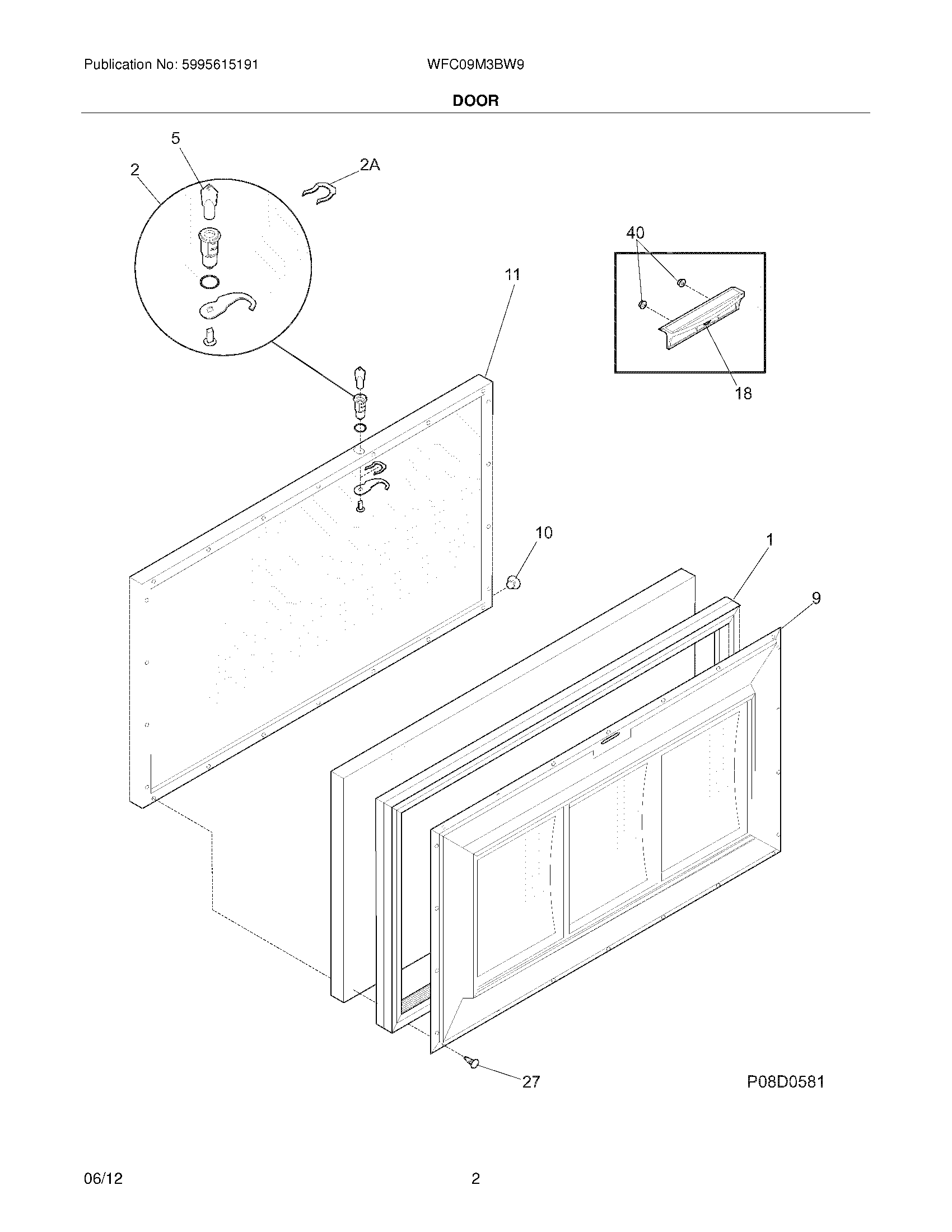 Publication No: 5995615191

WFC09M3BW9

DOOR

5

2

2A

40

11

18

10

1

9

27

P08D0581

06/12

2