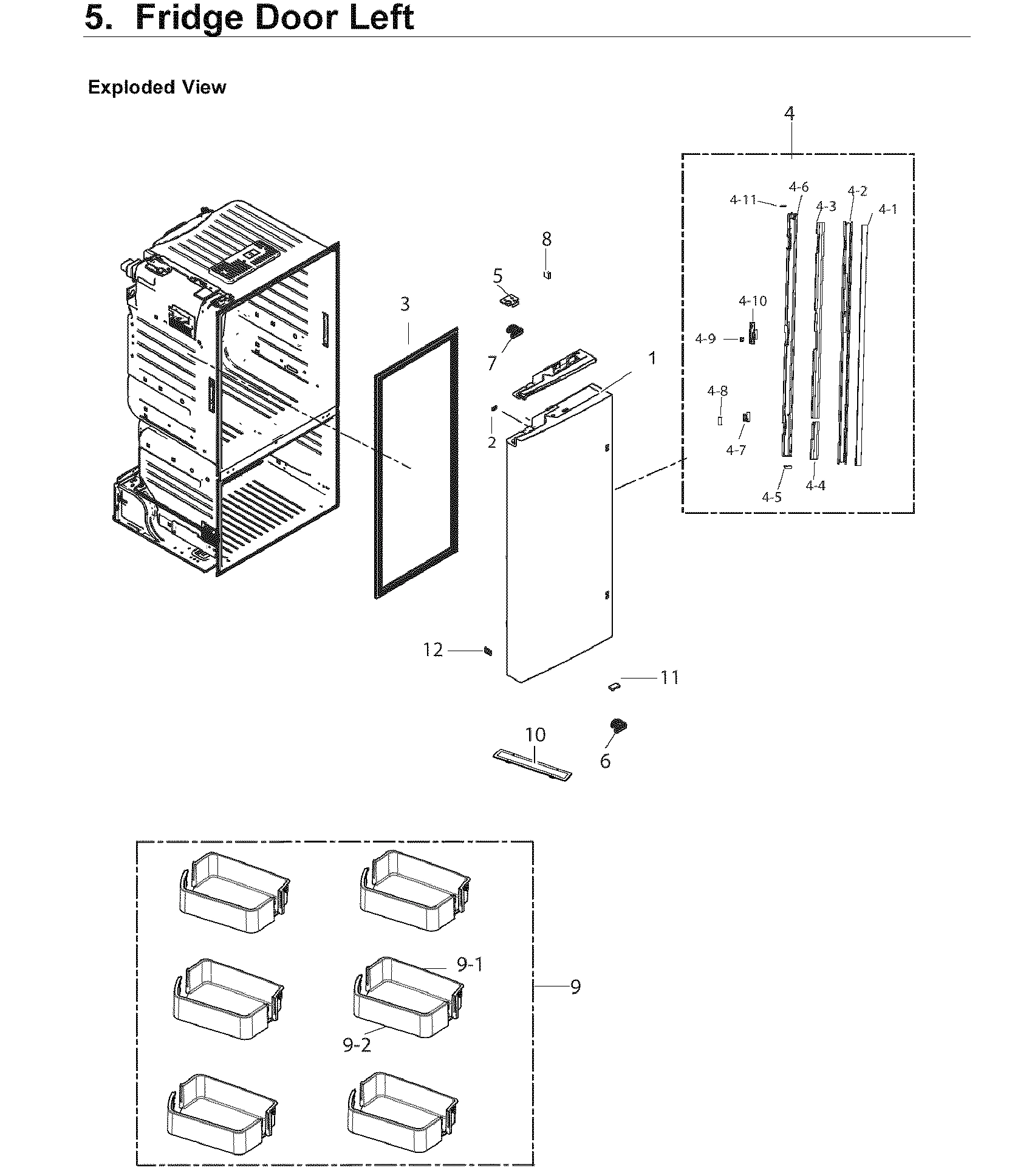 5. Fridge Door Left

Exploded View

4
4-11
4-6
4-3
4-2
4-1
8
5
3
4-10
4-9
7
1
4-8
2
4-7
4-5
4-4
12
11
10
6
9-1
9
9-2