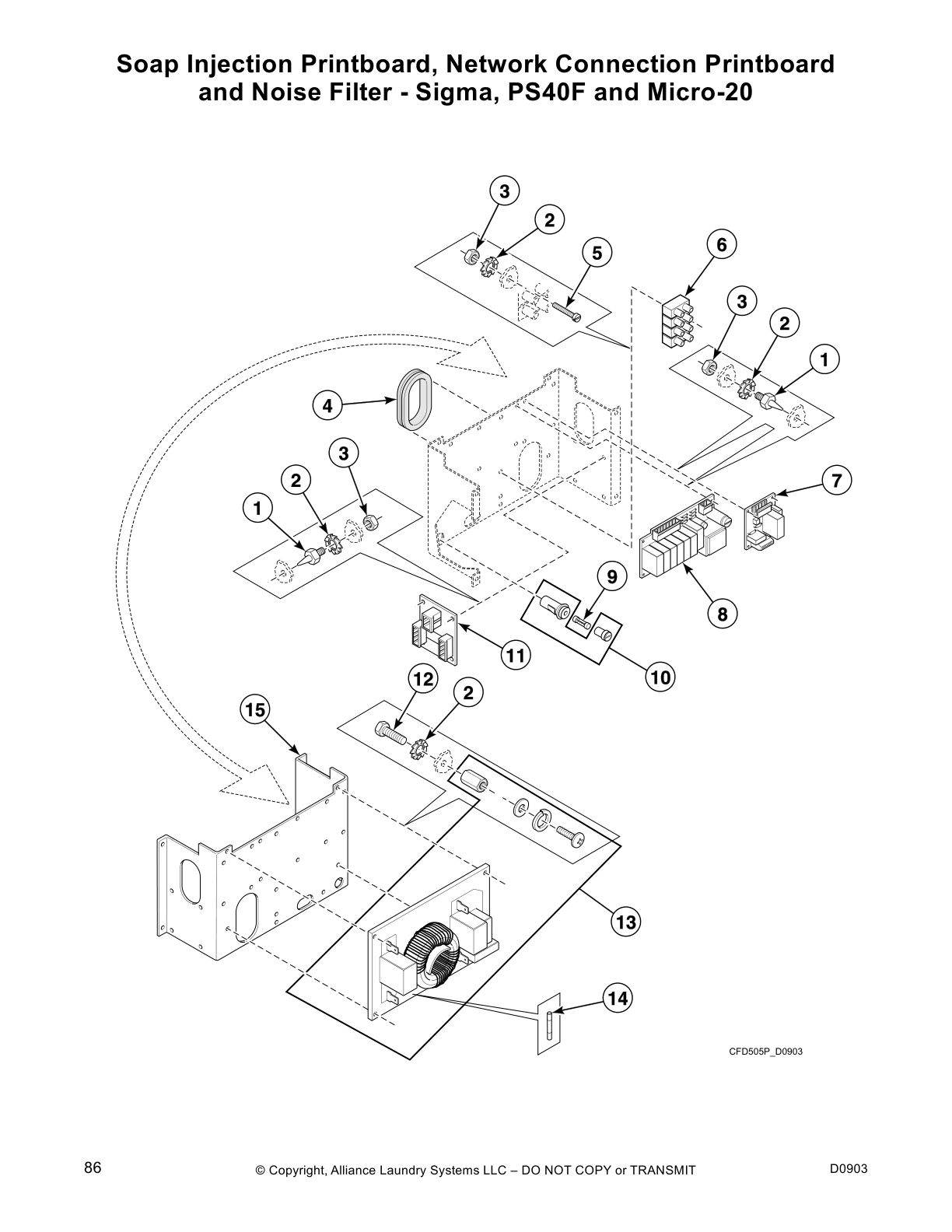 Soap Injection Printboard, Network Connection Printboard and Noise Filter - Sigma, PS40F and Micro-20

3
2
5
6
3
2
1
4
3
2
1
7
9
8
11
10
12
2
15
13
14

CFD505P_D0903

86
© Copyright, Alliance Laundry Systems LLC – DO NOT COPY or TRANSMIT
D0903