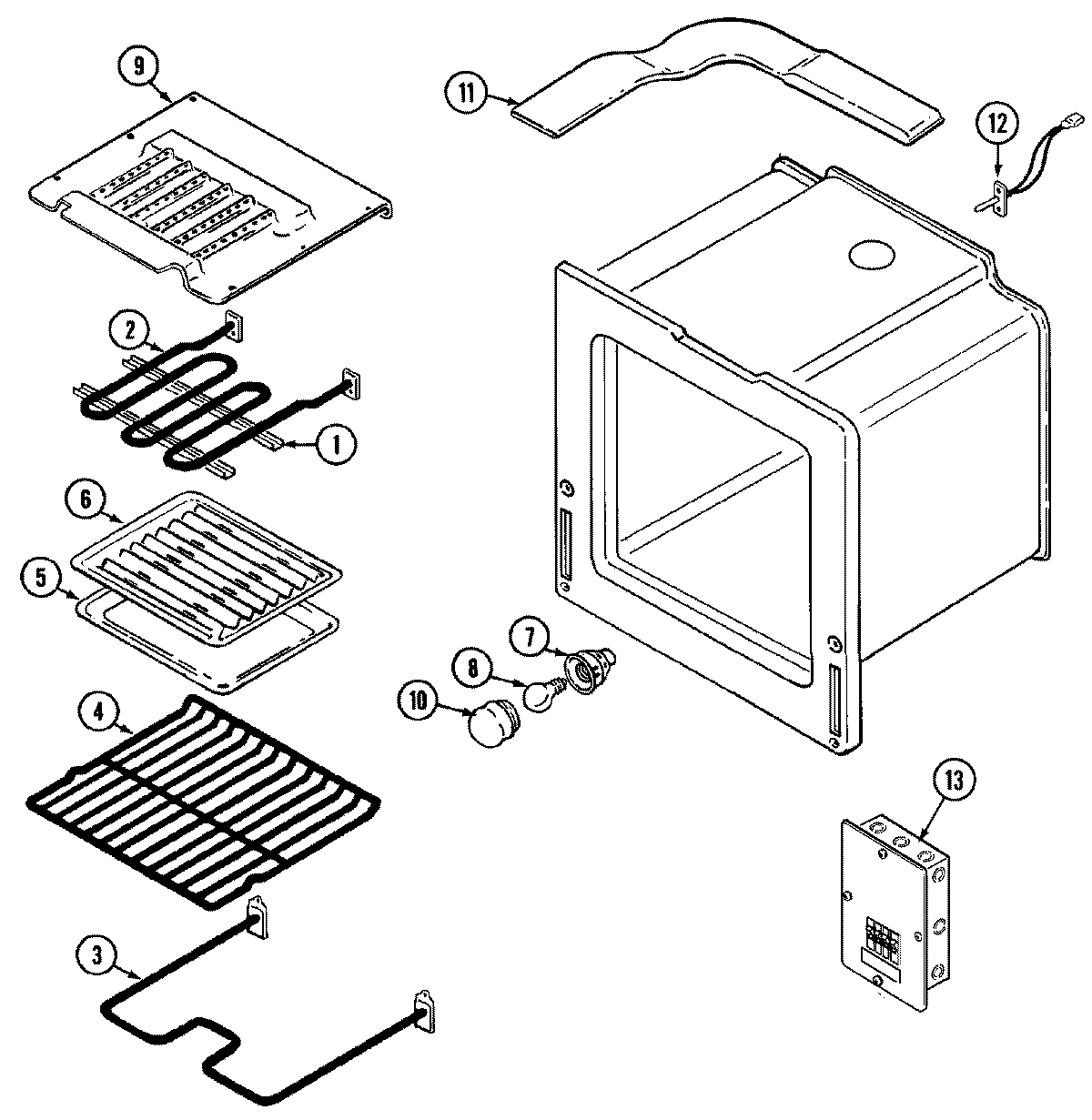 9
11
12
2
1
6
5
7
8
10
4
13
3