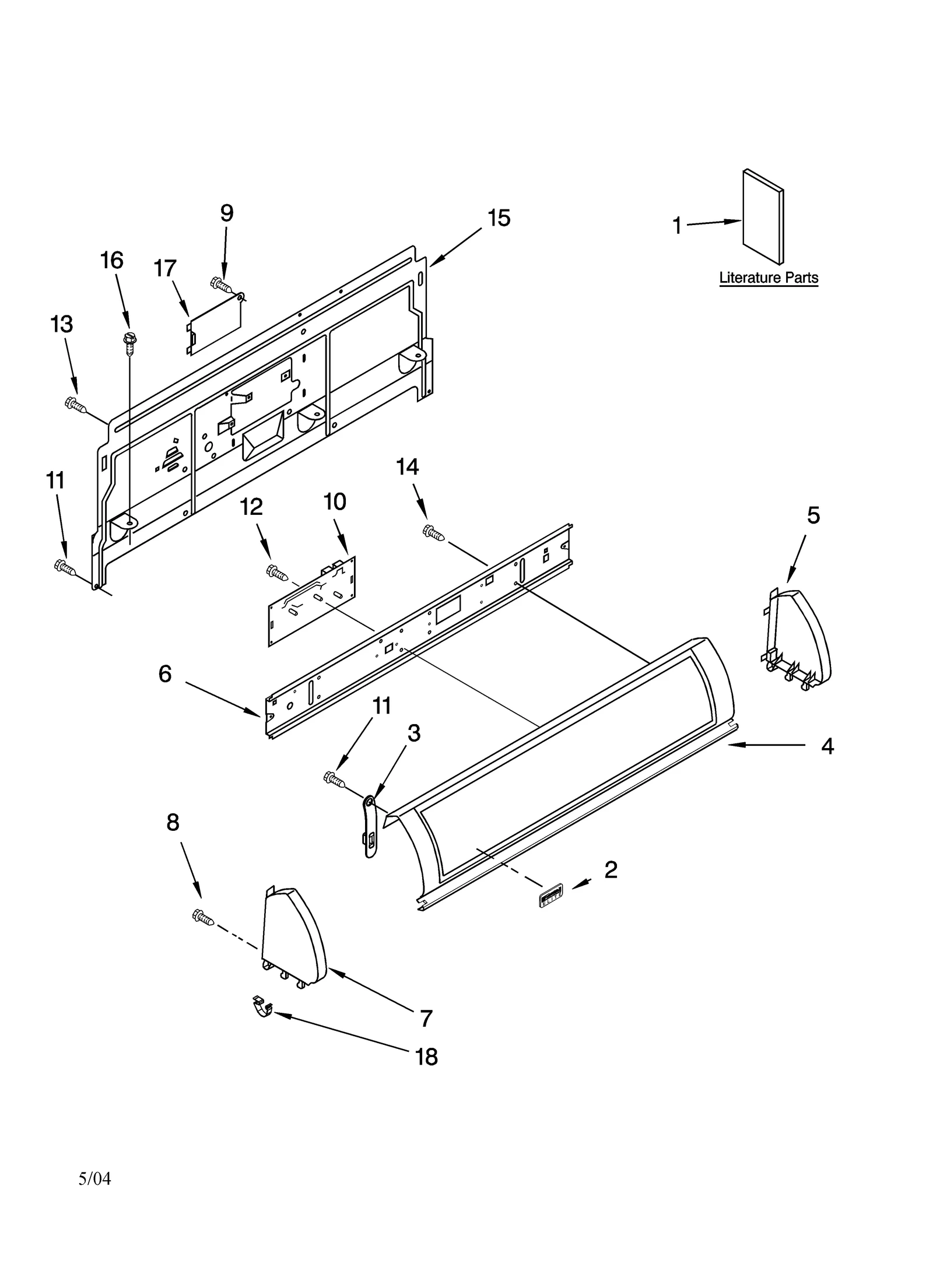 9

15

1

Literature Parts

16

17

13

11

14

12

10

5

6

11

3

4

8

2

7

18

5/04