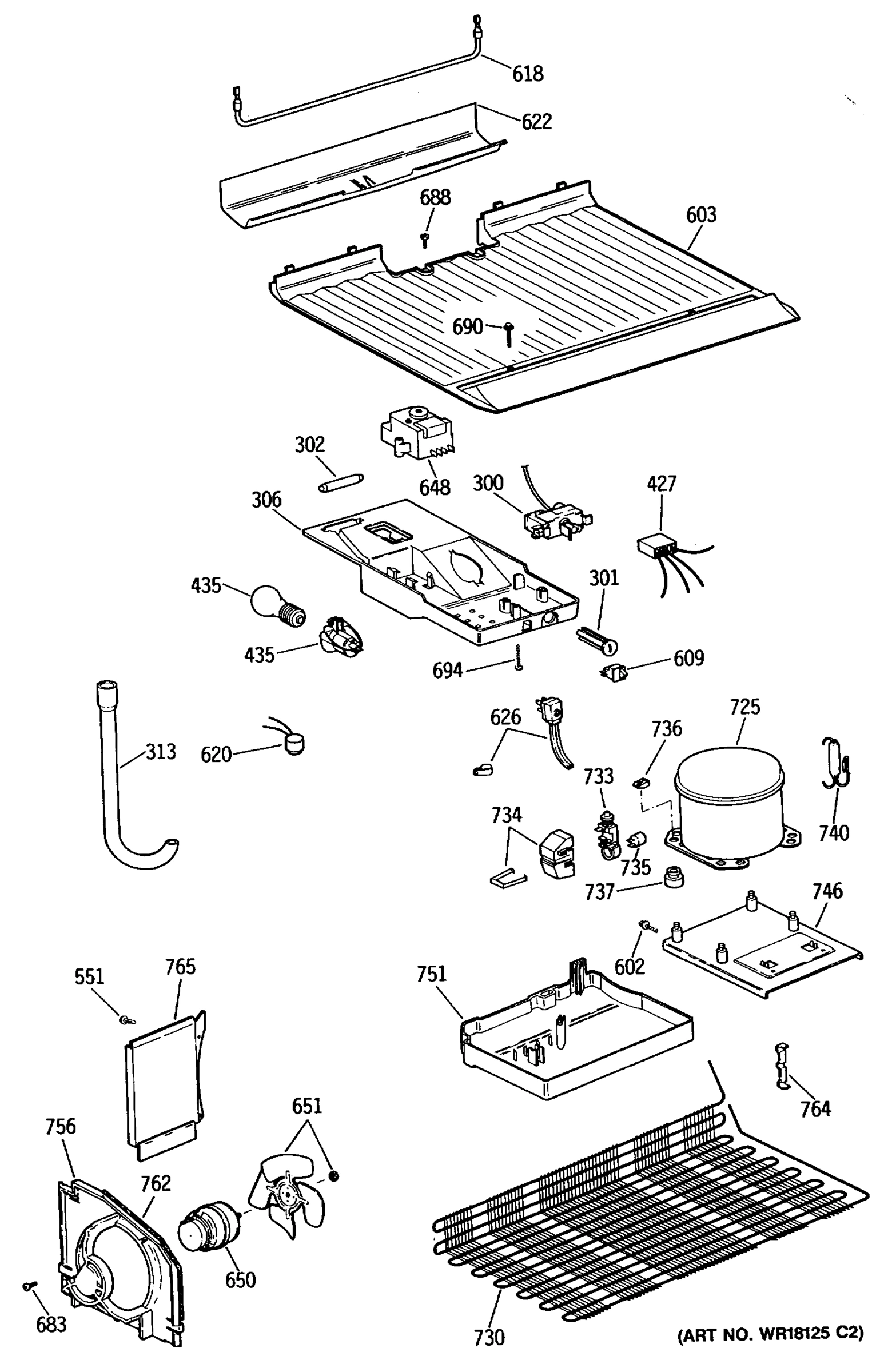 618
622
688
603
690
302
648
300
427
306
435
301
435
694
609
313
620
626
736
725
733
740
734
735
737
746
602
551
765
751
764
651
756
762
650
683
730
(ART NO. WR18125 C2)