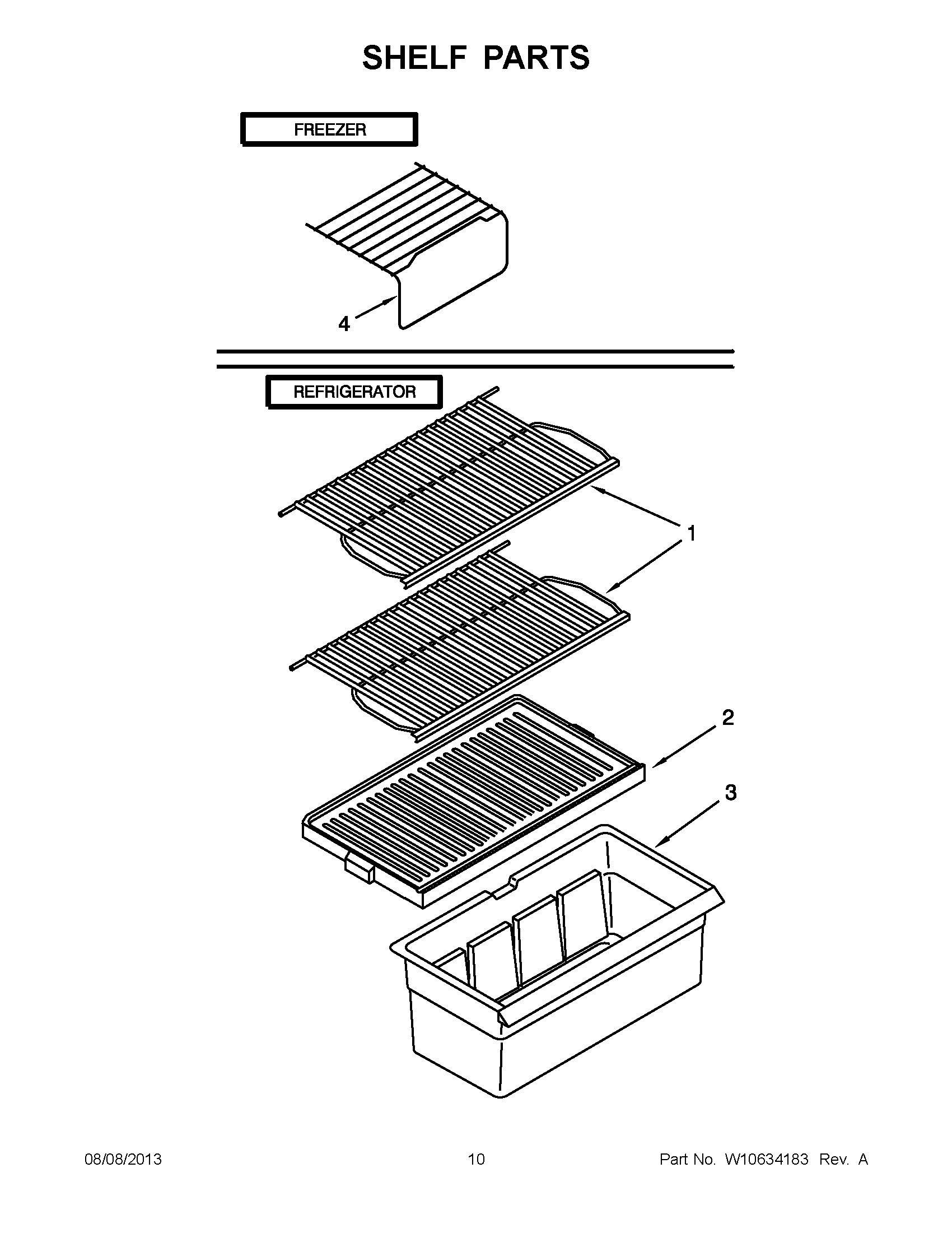 SHELF PARTS

FREEZER

4

REFRIGERATOR

1

2

3

08/08/2013

10

Part No. W10634183 Rev. A