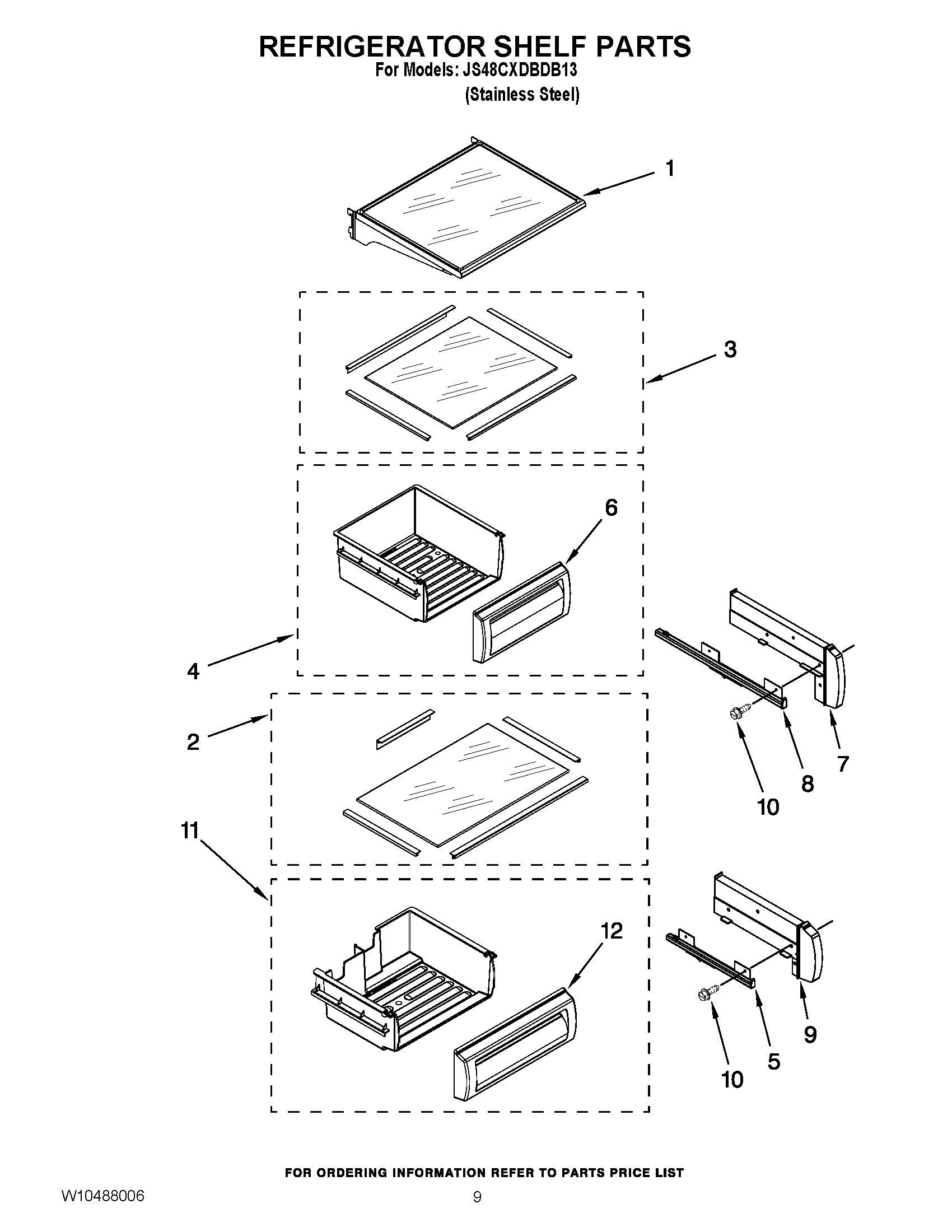 REFRIGERATOR SHELF PARTS
For Models: JS48CXDBDB13
(Stainless Steel)

1

3

6

4

2

7

8

10

11

12

9

5

10

FOR ORDERING INFORMATION REFER TO PARTS PRICE LIST

W10488006

9