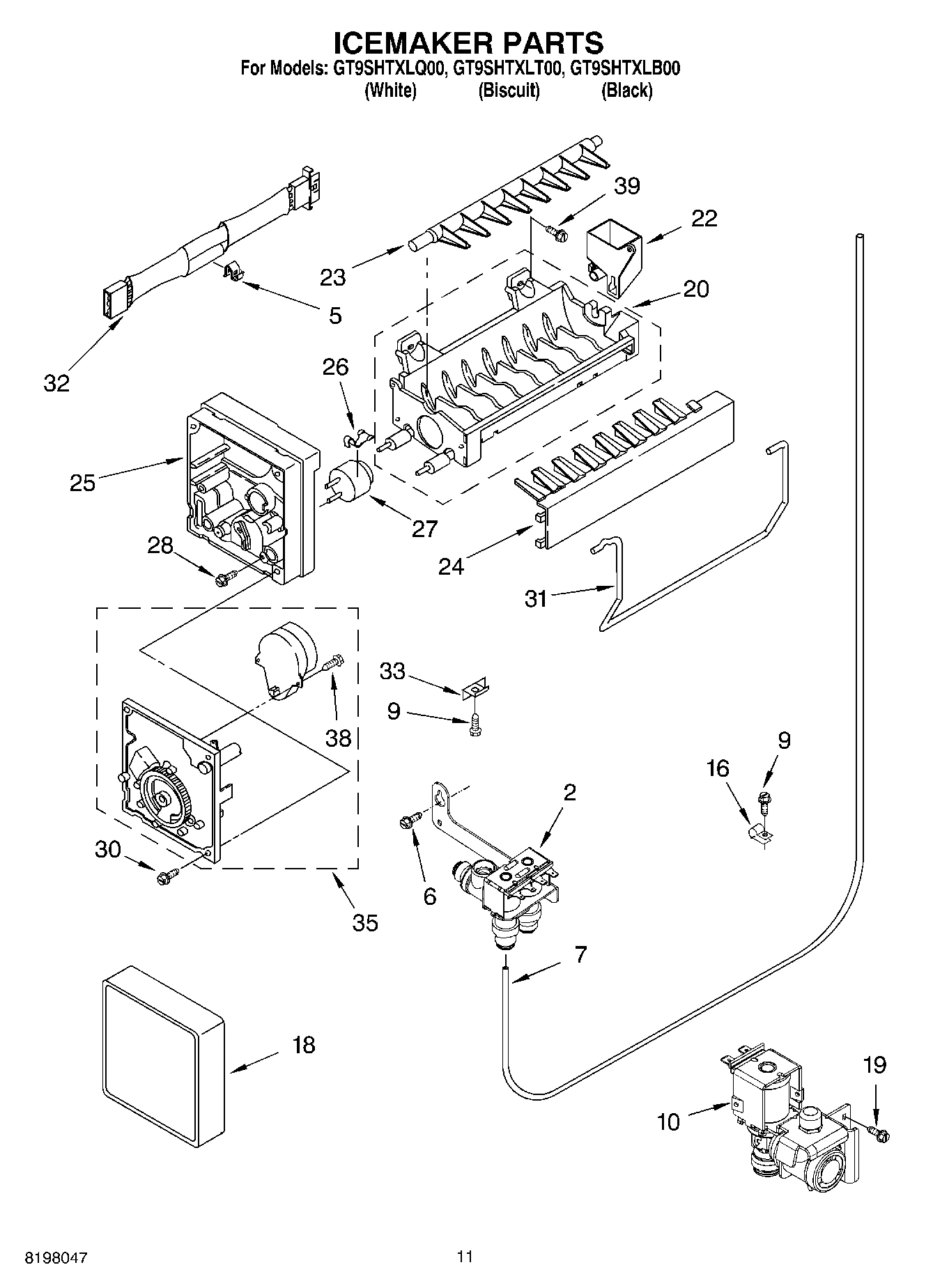 ICEMAKER PARTS
For Models: GT9SHTXLQ00, GT9SHTXLT00, GT9SHTXLB00
(White) (Biscuit) (Black)

39
22
23
20
5
32
26
25
27
28
24
31
33
9
38
9
16
2
30
6
35
7
18
19
10

8198047
11