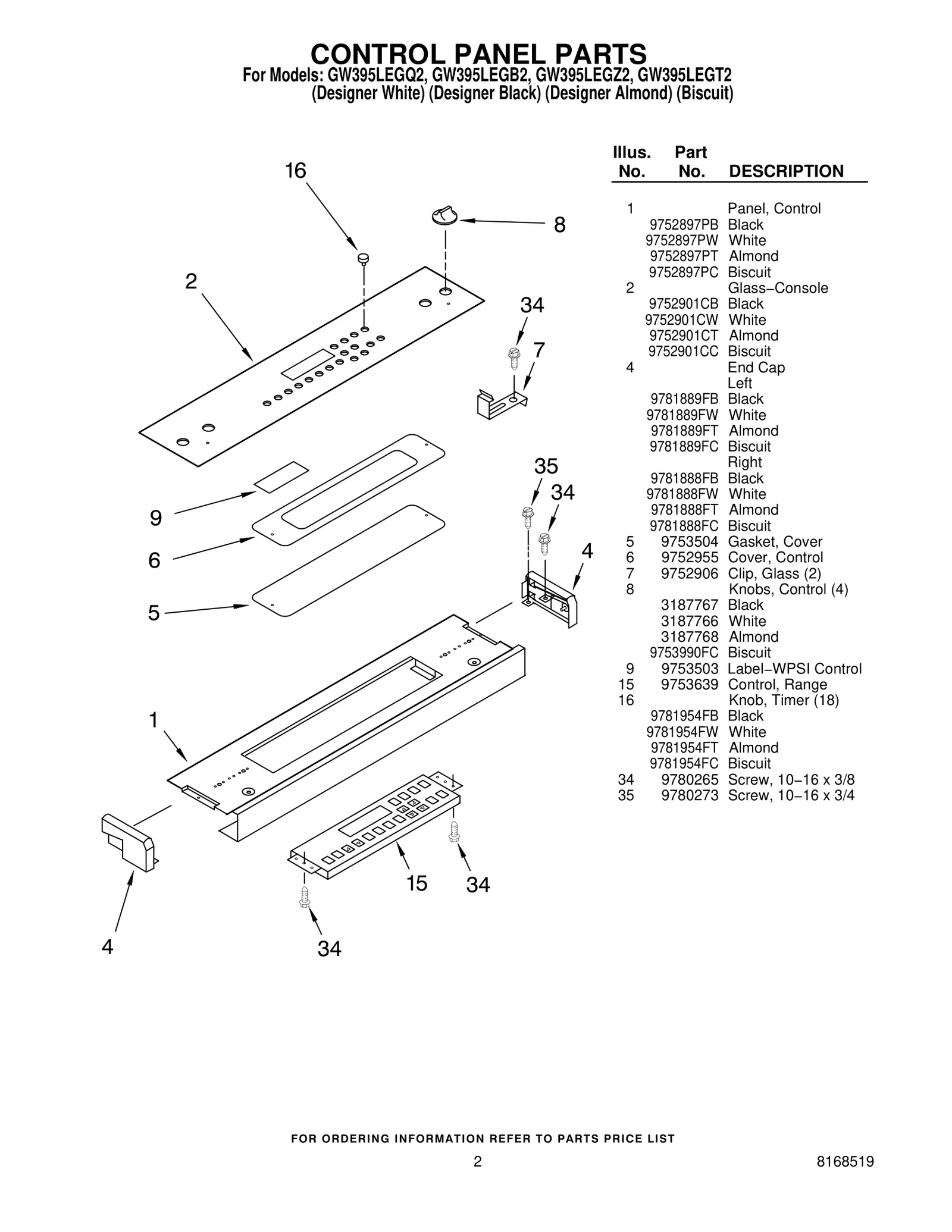 CONTROL PANEL PARTS
For Models: GW395LEGQ2, GW395LEGB2, GW395LEGZ2, GW395LEGT2
(Designer White) (Designer Black) (Designer Almond) (Biscuit)

16
8
2
34
7
35
34
9
6
4
5
1
15
34
4
34

| Illus. No. | Part No. | DESCRIPTION |
|---|---|---|
| 1 | | Panel, Control |
| | 9752897PB | Black |
| | 9752897PW | White |
| | 9752897PT | Almond |
| | 9752897PC | Biscuit |
| 2 | | Glass−Console |
| | 9752901CB | Black |
| | 9752901CW | White |
| | 9752901CT | Almond |
| | 9752901CC | Biscuit |
| 4 | | End Cap |
| | | Left |
| | 9781889FB | Black |
| | 9781889FW | White |
| | 9781889FT | Almond |
| | 9781889FC | Biscuit |
| | | Right |
| | 9781888FB | Black |
| | 9781888FW | White |
| | 9781888FT | Almond |
| | 9781888FC | Biscuit |
| 5 | 9753504 | Gasket, Cover |
| 6 | 9752955 | Cover, Control |
| 7 | 9752906 | Clip, Glass (2) |
| 8 | | Knobs, Control (4) |
| | 3187767 | Black |
| | 3187766 | White |
| | 3187768 | Almond |
| | 9753990FC | Biscuit |
| 9 | 9753503 | Label−WPSI Control |
| 15 | 9753639 | Control, Range |
| 16 | | Knob, Timer (18) |
| | 9781954FB | Black |
| | 9781954FW | White |
| | 9781954FT | Almond |
| | 9781954FC | Biscuit |
| 34 | 9780265 | Screw, 10−16 x 3/8 |
| 35 | 9780273 | Screw, 10−16 x 3/4 |

FOR ORDERING INFORMATION REFER TO PARTS PRICE LIST

2

8168519