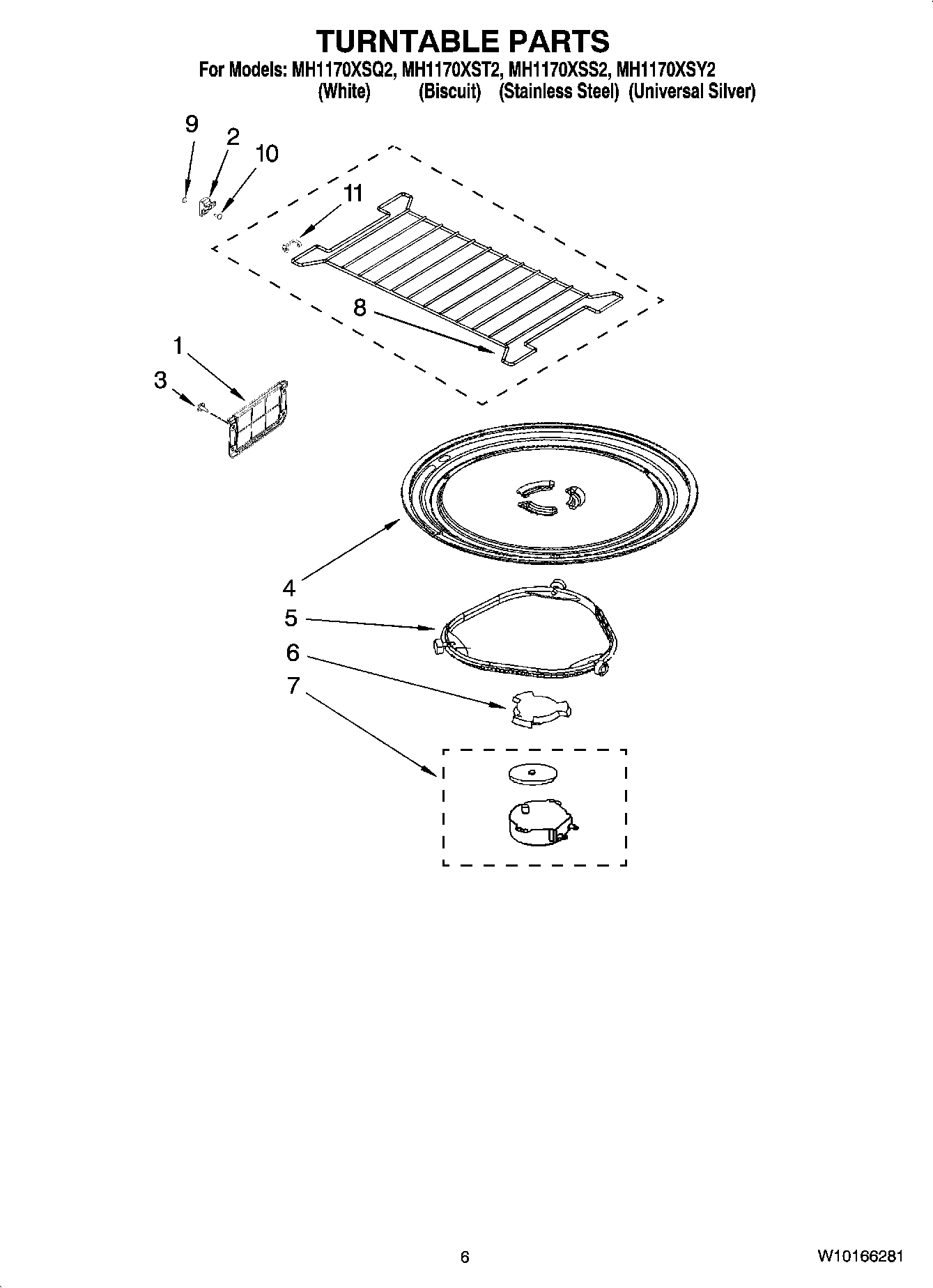 TURNTABLE PARTS

For Models: MH1170XSQ2, MH1170XST2, MH1170XSS2, MH1170XSY2
(White) (Biscuit) (Stainless Steel) (Universal Silver)

9
2
10
11
8
1
3
4
5
6
7

6

W10166281