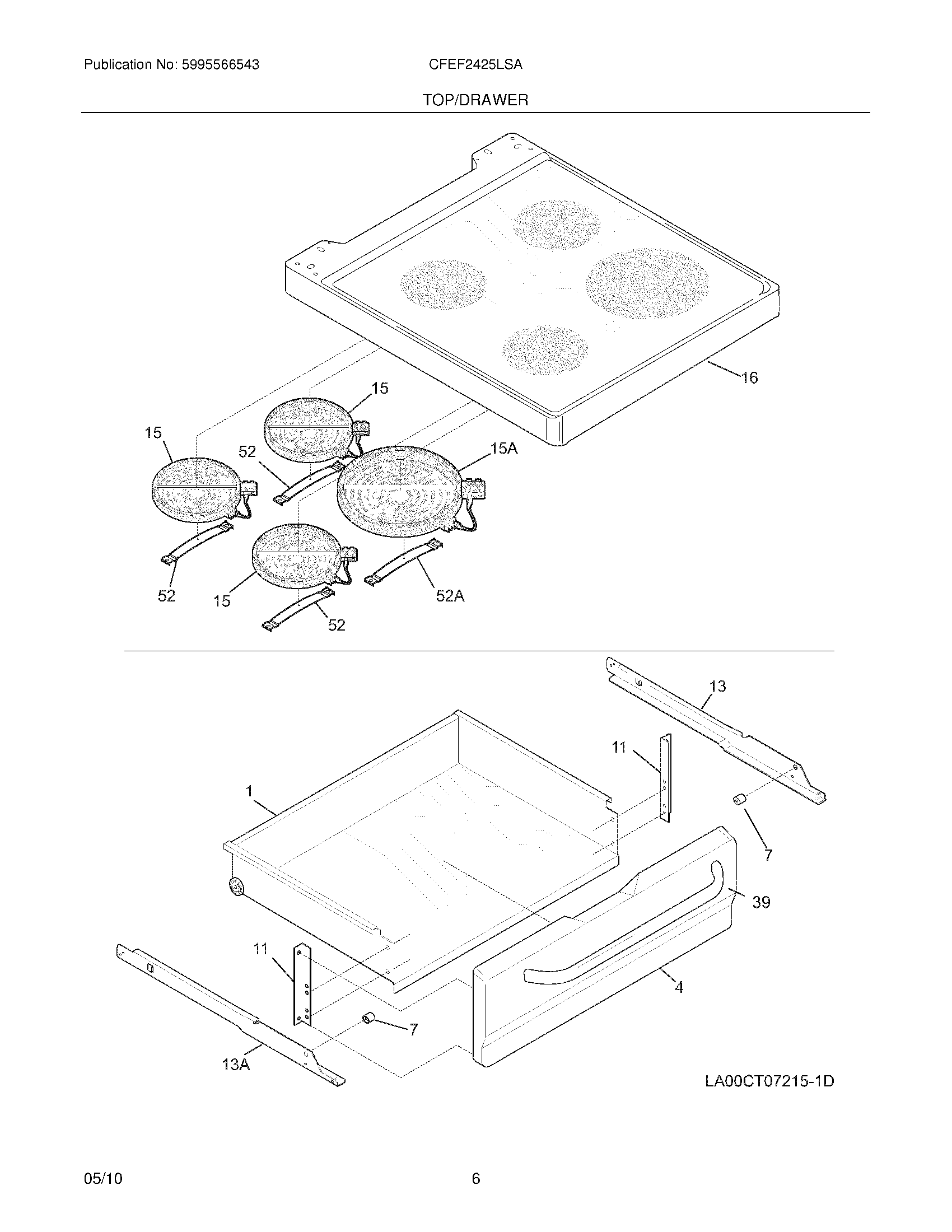 Publication No: 5995566543

CFEF2425LSA

TOP/DRAWER

16

15

15

52

15A

52

15

52A

52

13

11

1

7

39

11

4

7

13A

LA00CT07215-1D

05/10

6