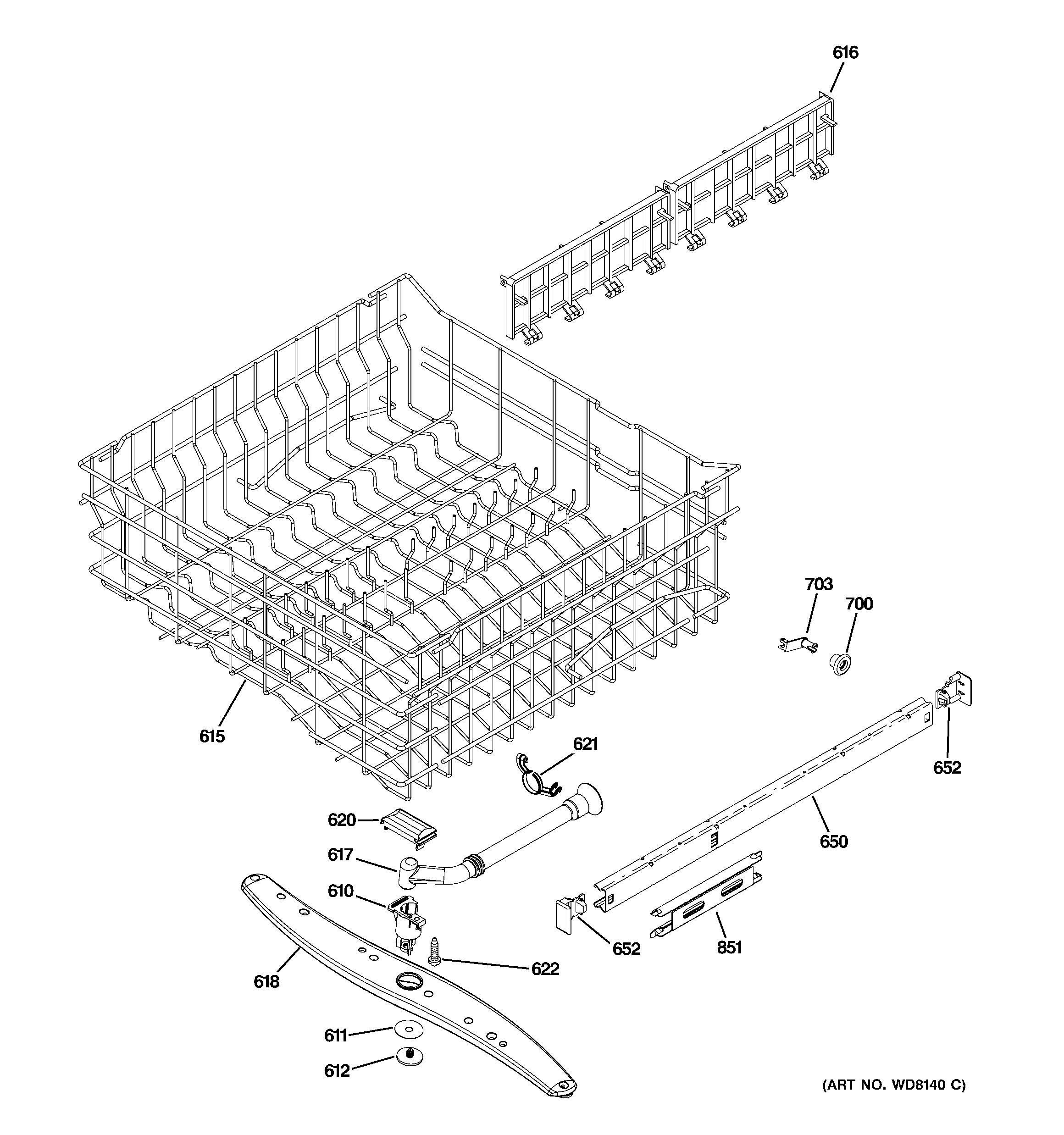 616

703

700

615

621

652

620

650

617

610

652

851

622

618

611

612

(ART NO. WD8140 C)