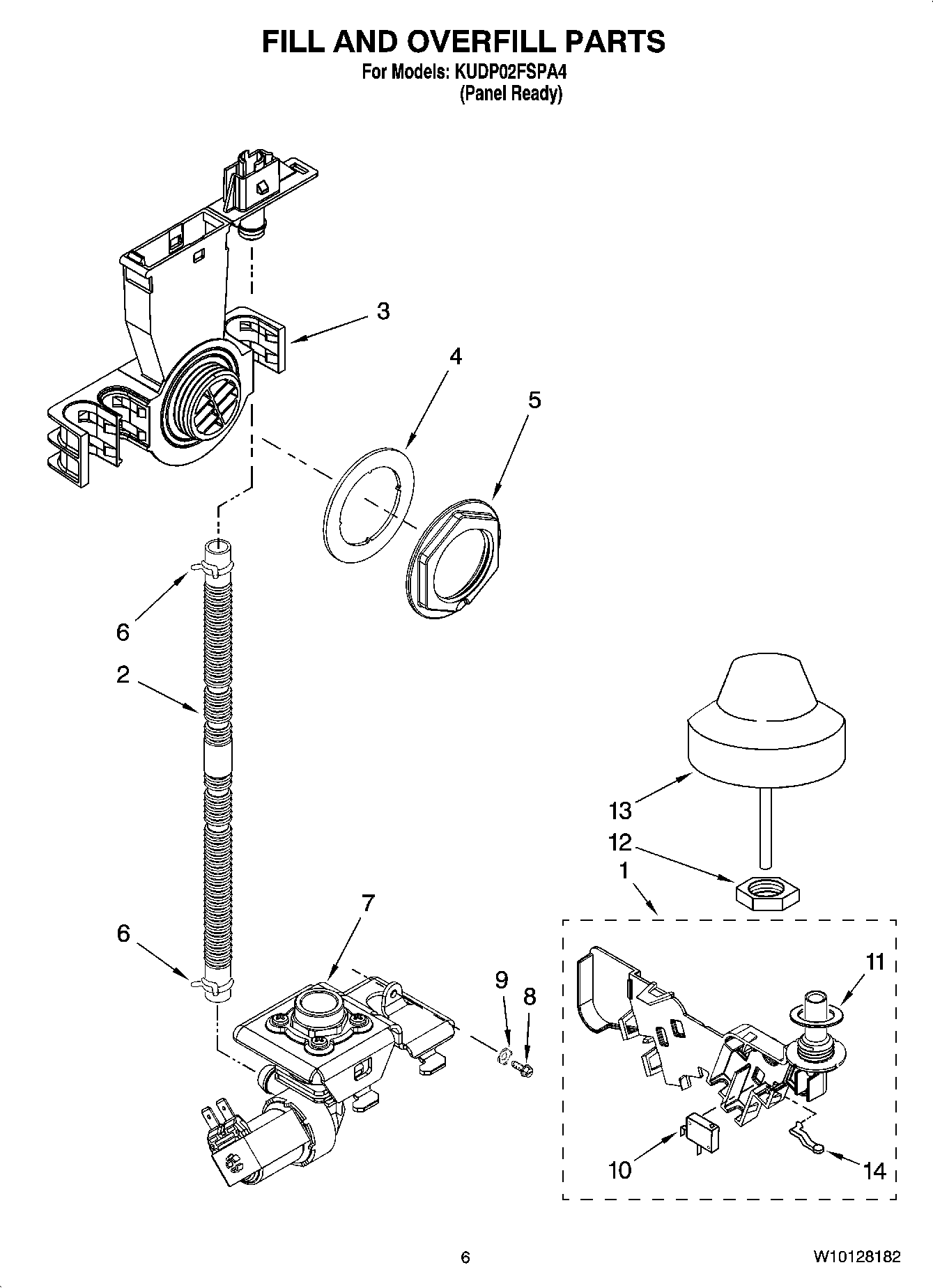 FILL AND OVERFILL PARTS
For Models: KUDP02FSPA4
(Panel Ready)

3
4
5
6
2
13
12
1
7
6
9
8
11
10
14

6

W10128182