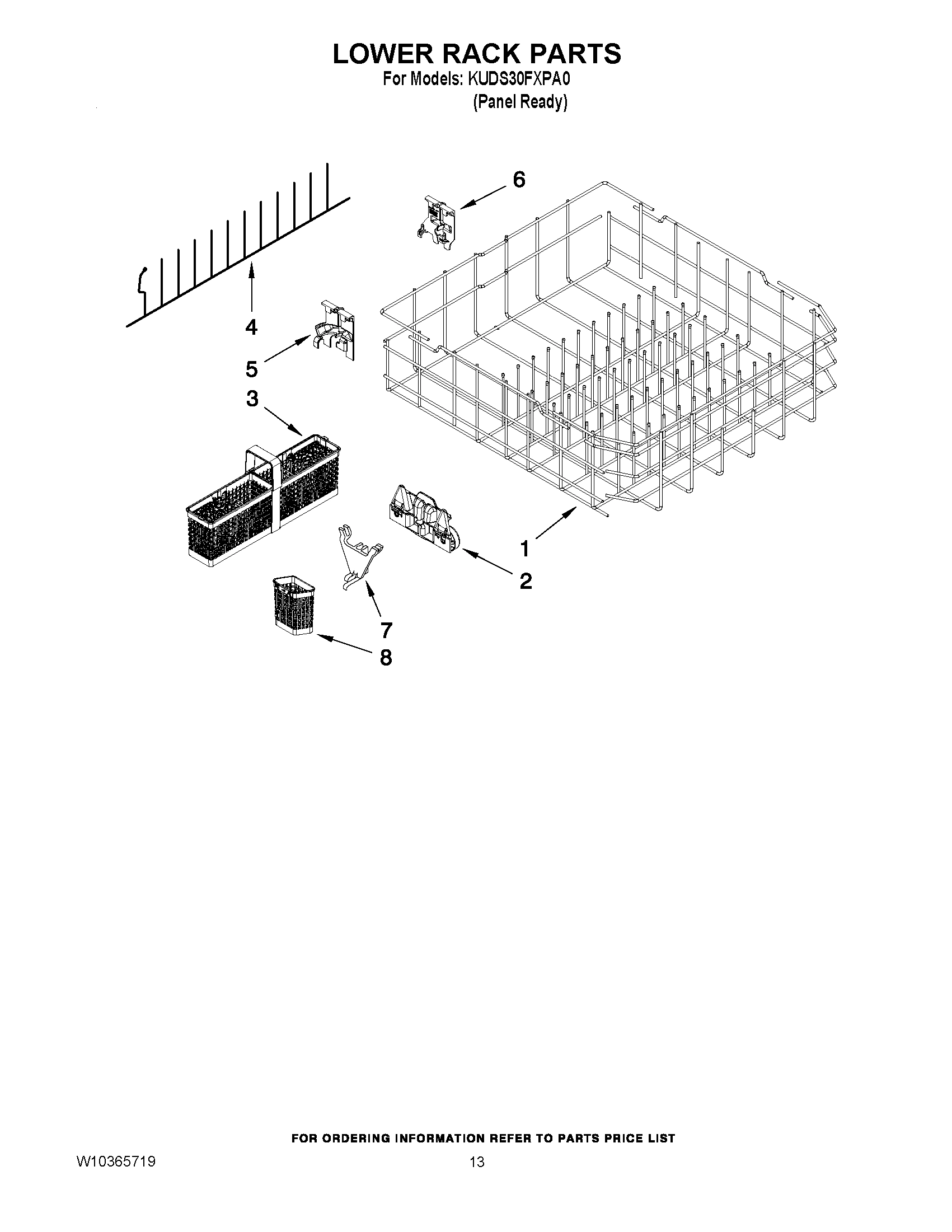 LOWER RACK PARTS
For Models: KUDS30FXPA0
(Panel Ready)

6
4
5
3
1
2
7
8

FOR ORDERING INFORMATION REFER TO PARTS PRICE LIST

W10365719
13