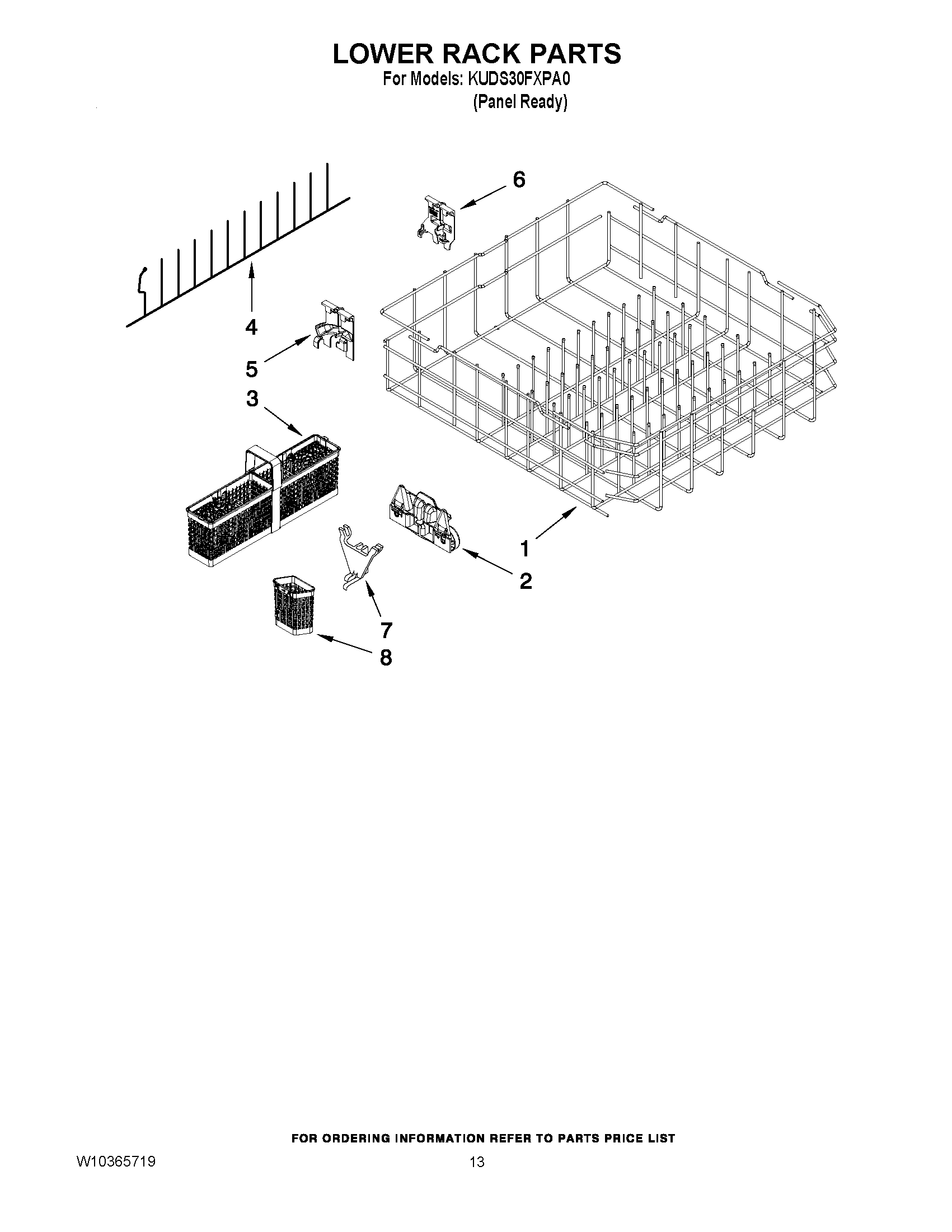 LOWER RACK PARTS

For Models: KUDS30FXPA0
(Panel Ready)

6
4
5
3
1
2
7
8

FOR ORDERING INFORMATION REFER TO PARTS PRICE LIST

W10365719

13