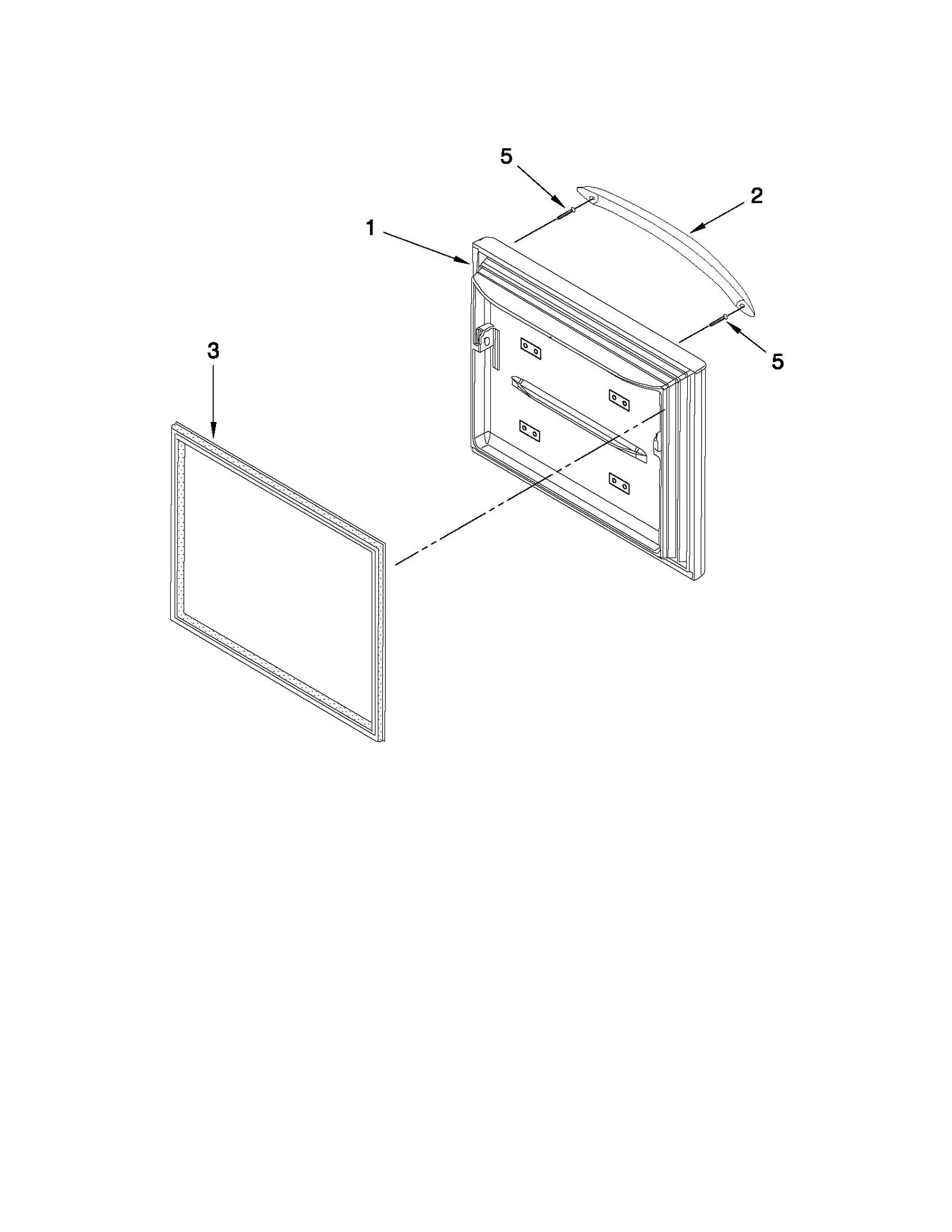 5

2

1

5

3