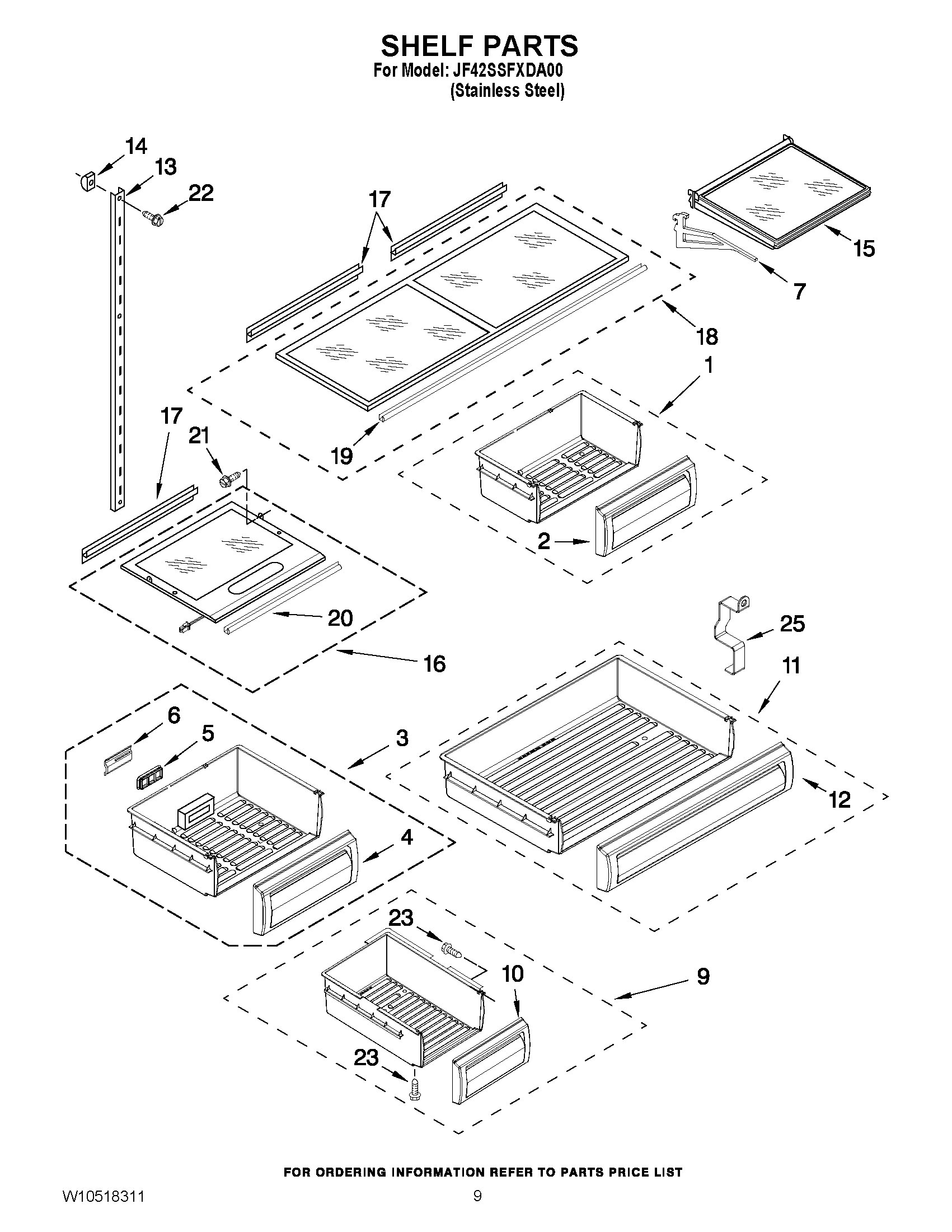 SHELF PARTS
For Model: JF42SSFXDA00
(Stainless Steel)

14
13
22
17
15
7
18
1
17
21
19
2
20
16
25
11
6
5
3
12
4
23
10
9
23

FOR ORDERING INFORMATION REFER TO PARTS PRICE LIST

W10518311
9