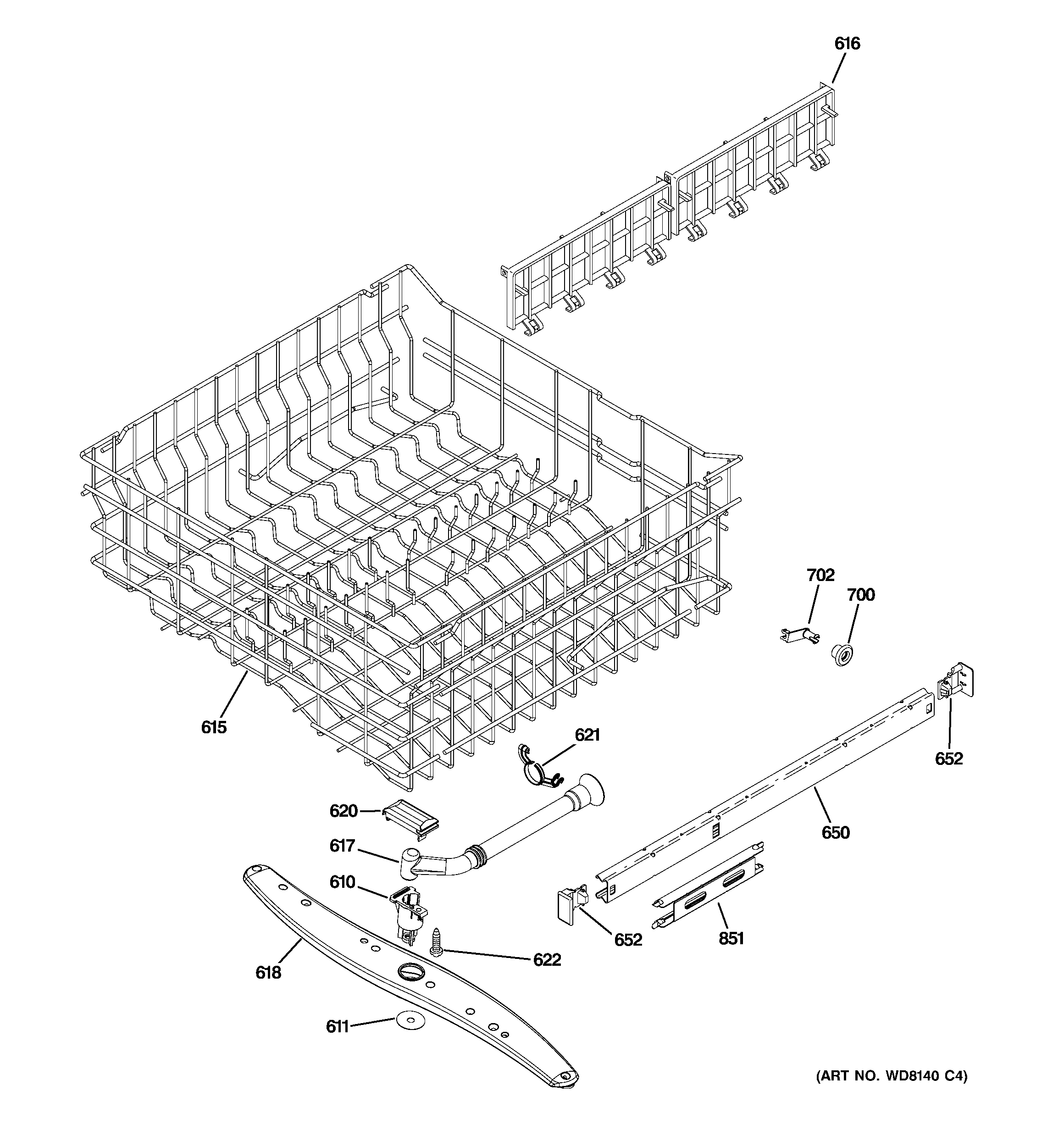 616

702

700

615

621

652

620

650

617

610

652

851

622

618

611

(ART NO. WD8140 C4)