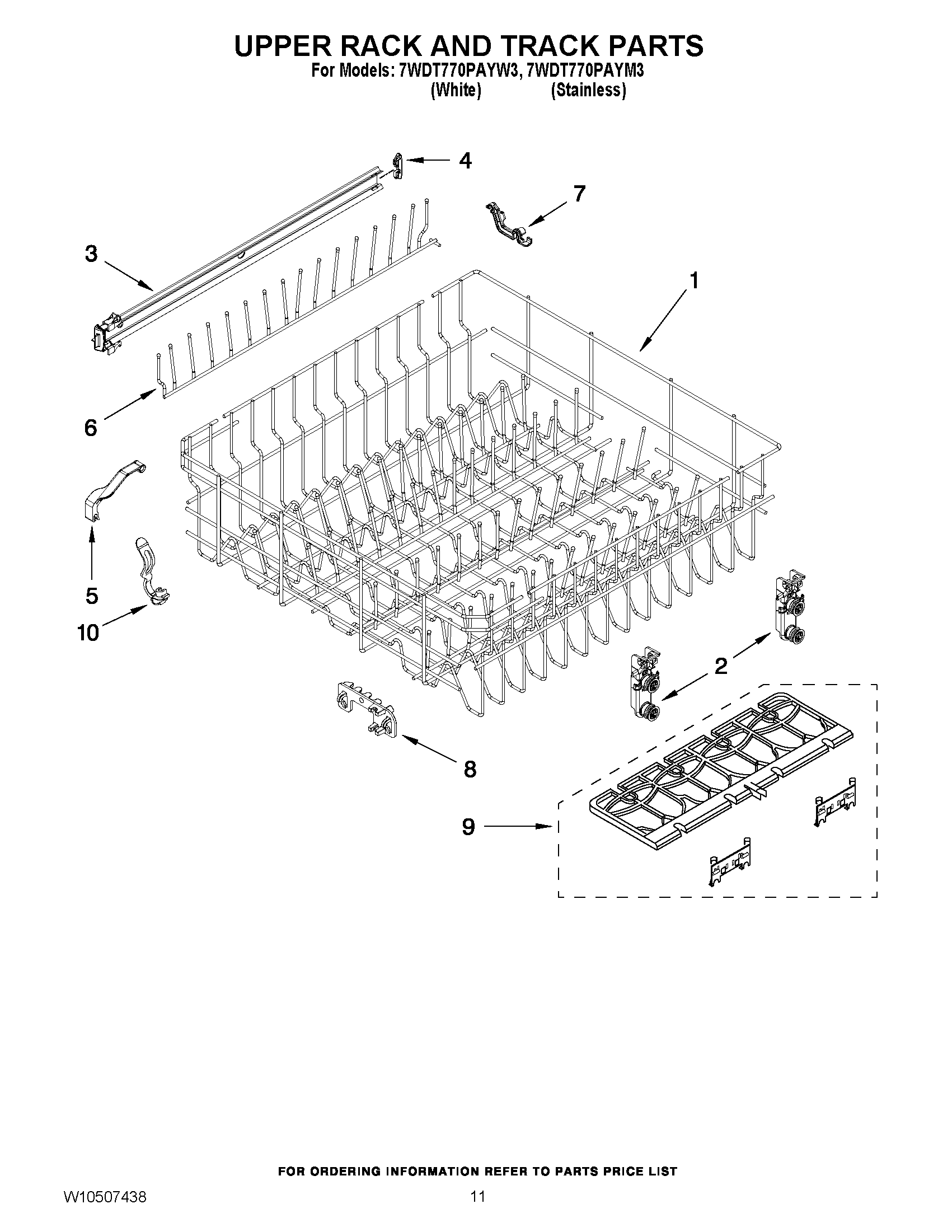 UPPER RACK AND TRACK PARTS
For Models: 7WDT770PAYW3, 7WDT770PAYM3
(White) (Stainless)

4
7
3
1
6
5
10
2
8
9

FOR ORDERING INFORMATION REFER TO PARTS PRICE LIST
W10507438
11