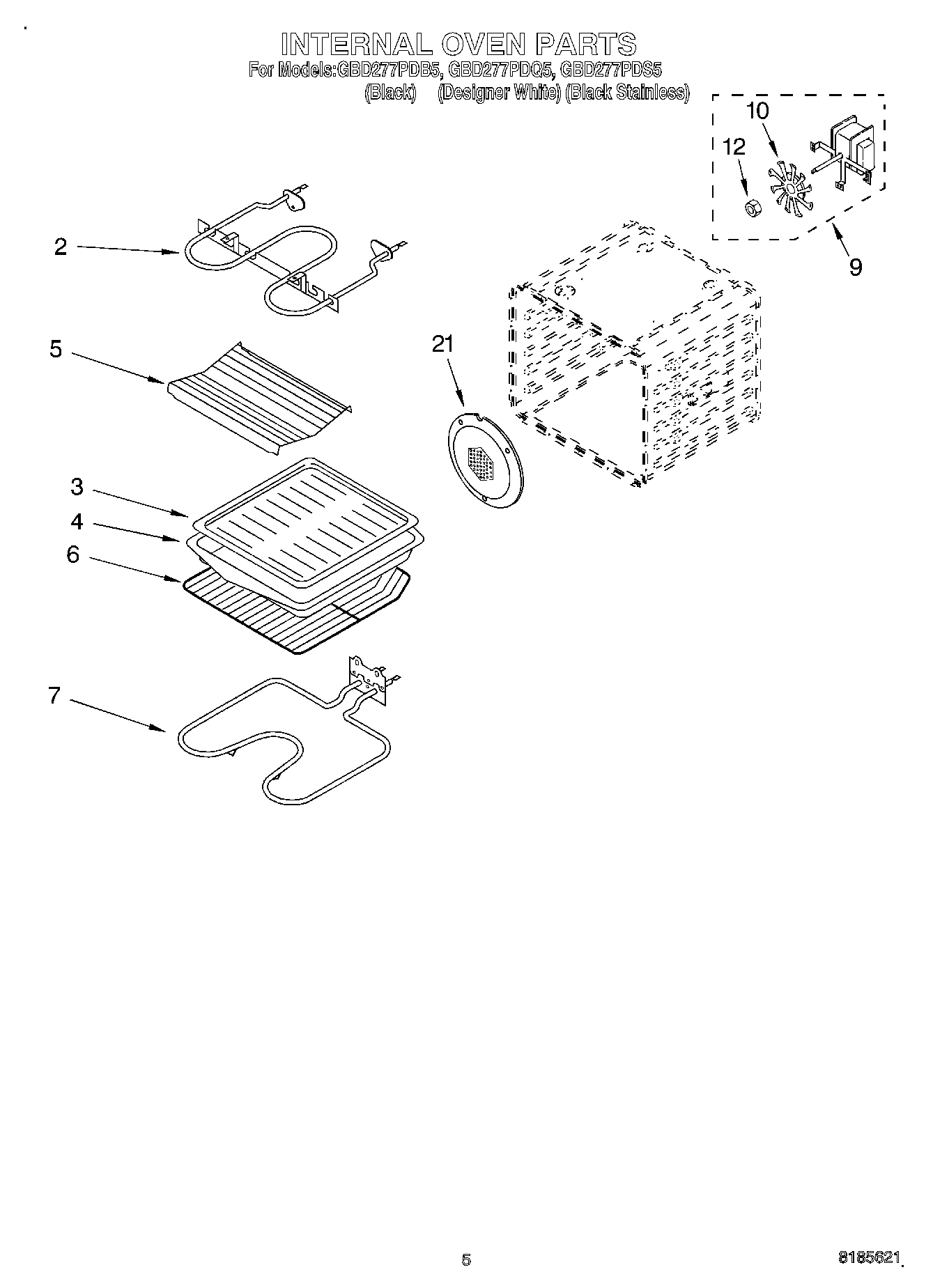 INTERNAL OVEN PARTS
For Models:GBD277PDB5, GBD277PDQ5, GBD277PDS5
(Black) (Designer White) (Black Stainless)

10
12
9
2
5
21
3
4
6
7

5
8185621