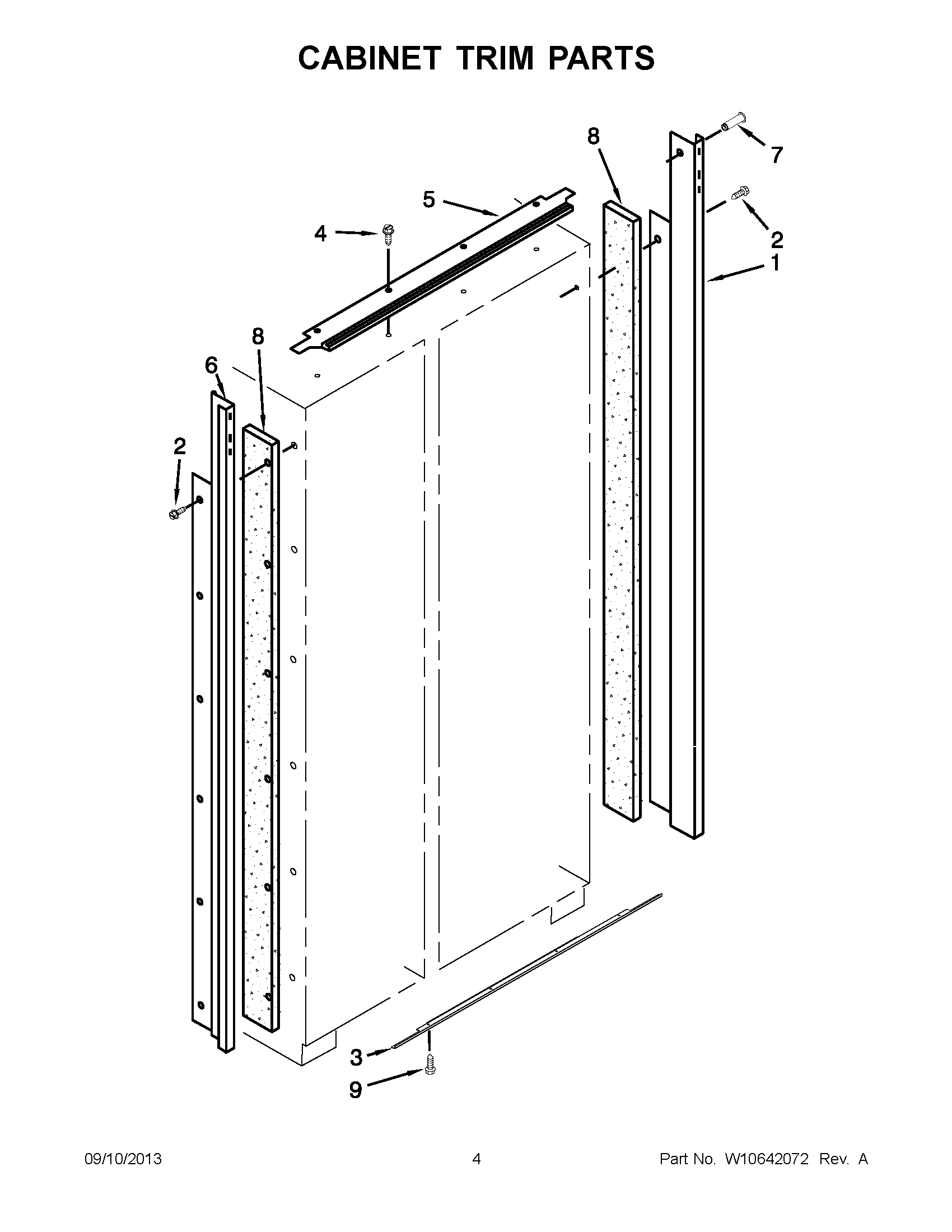 CABINET TRIM PARTS

8

7

5

4

2

1

8

6

2

3

9

09/10/2013

4

Part No. W10642072 Rev. A