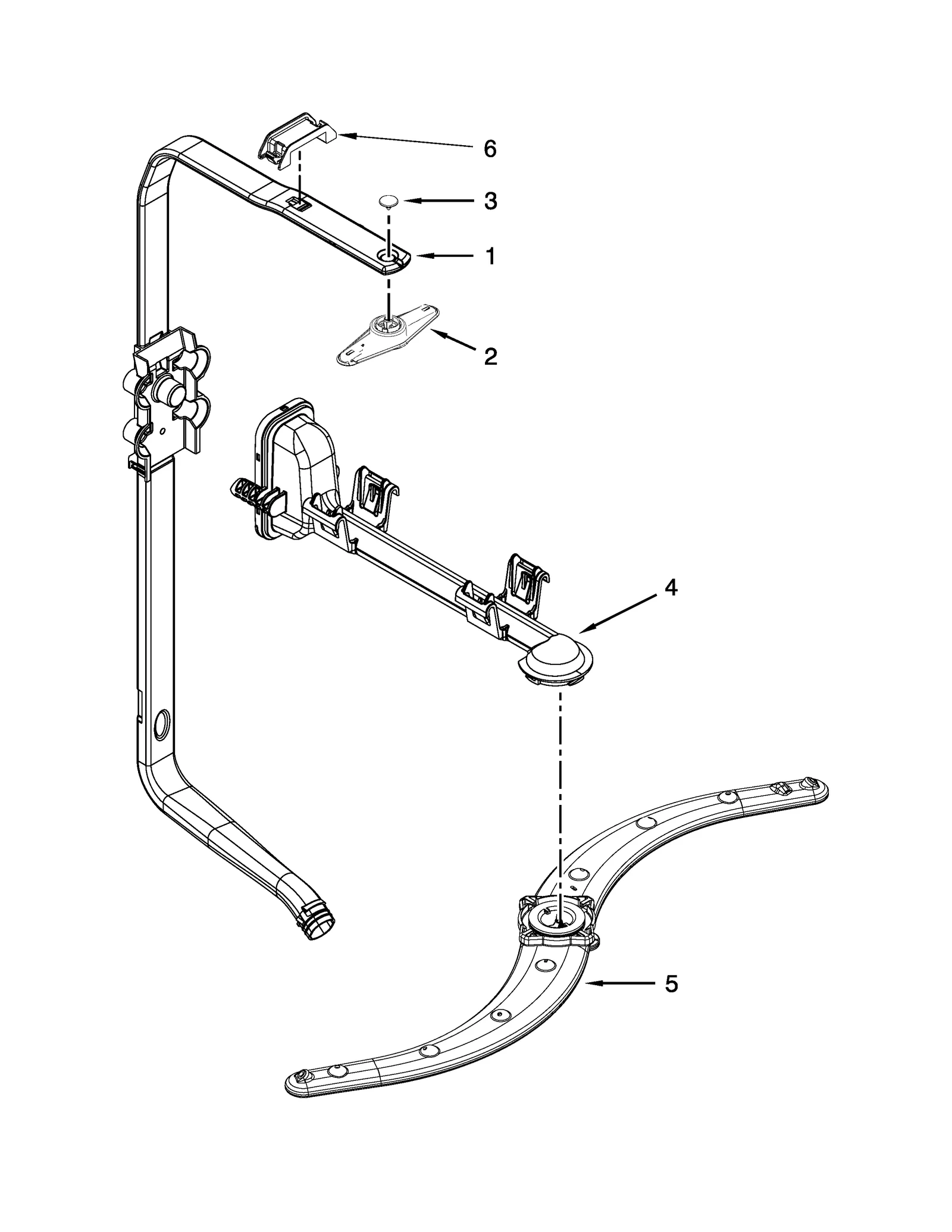 6

3

1

2

4

5