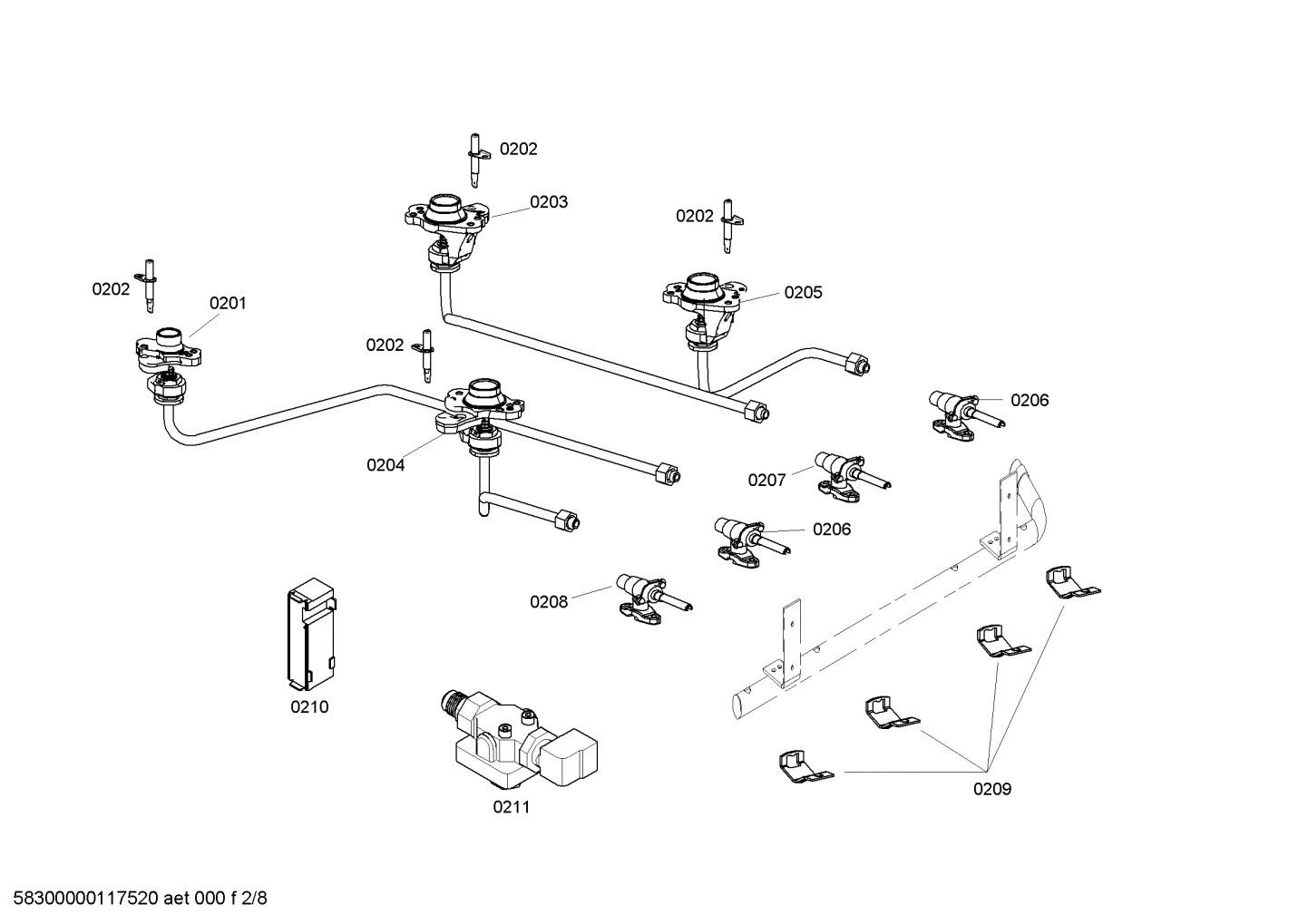 0202
0203
0202
0202
0201
0205
0202
0206
0204
0207
0206
0208
0210
0211
0209

58300000117520 aet 000 f 2/8