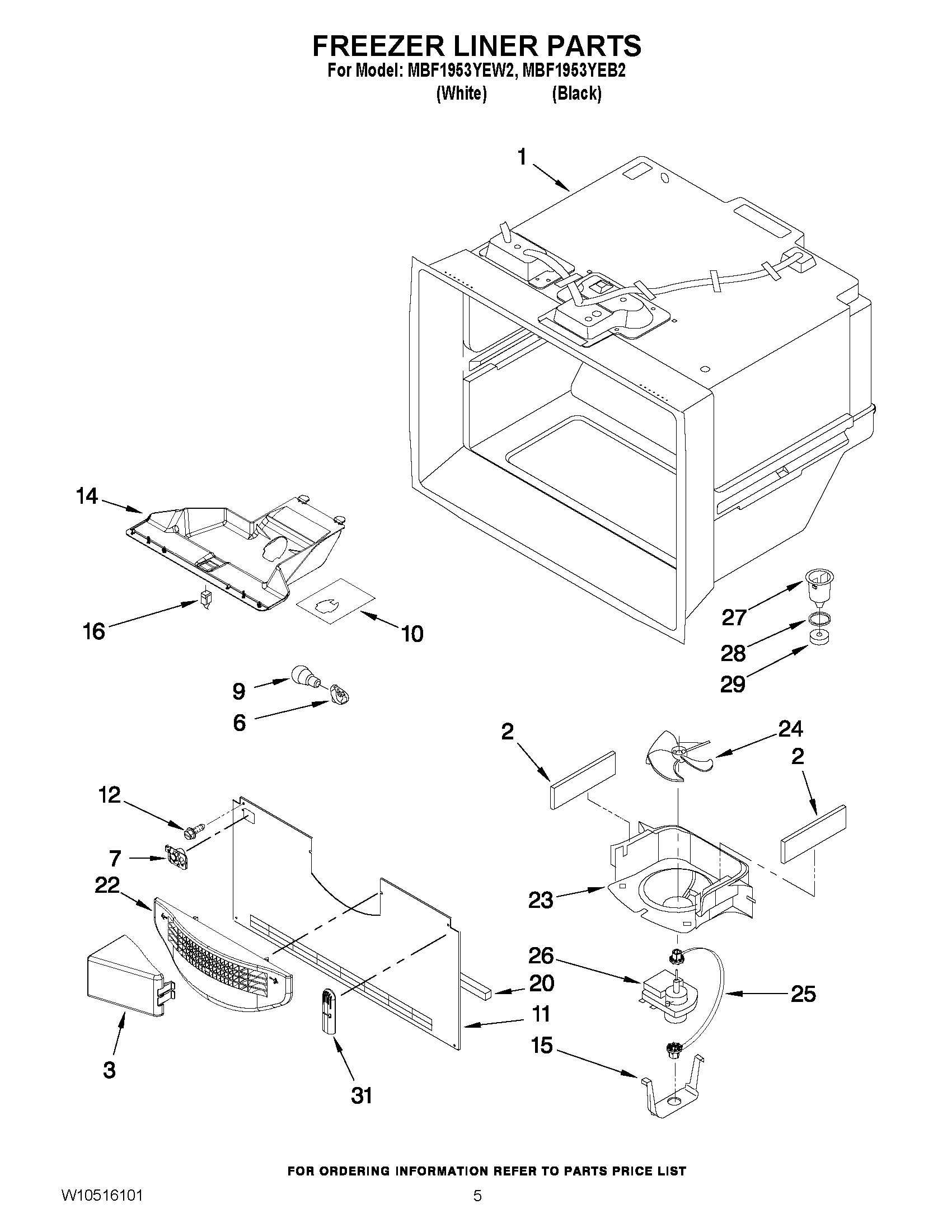 FREEZER LINER PARTS
For Model: MBF1953YEW2, MBF1953YEB2
(White) (Black)

1

14

16

10

27

28

29

9

6

2

24

2

12

7

22

23

26

20

25

11

15

3

31

FOR ORDERING INFORMATION REFER TO PARTS PRICE LIST

W10516101

5