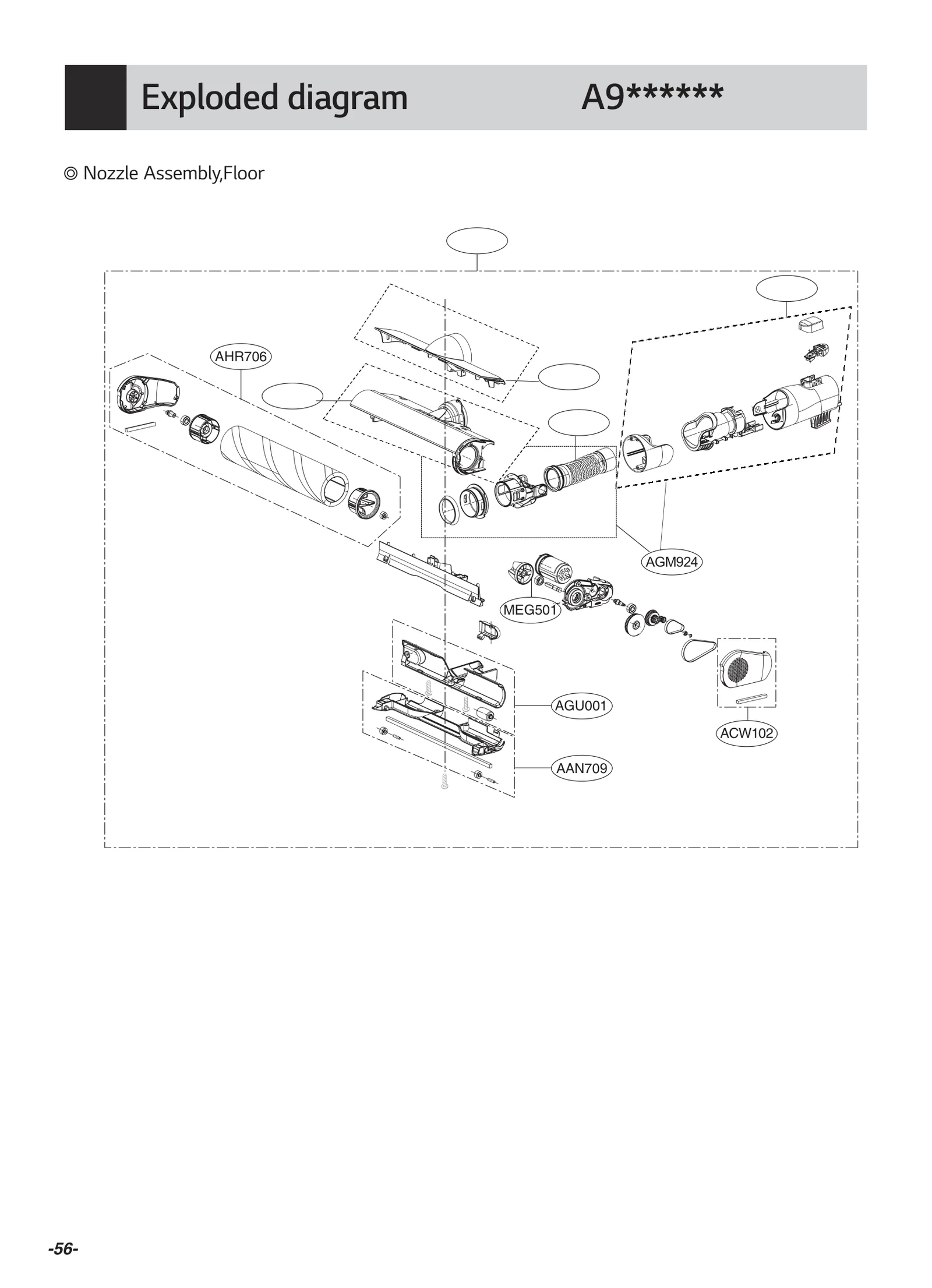 Exploded diagram A9******

◎ Nozzle Assembly,Floor

AHR706

AGM924

MEG501

AGU001

ACW102

AAN709

-56-