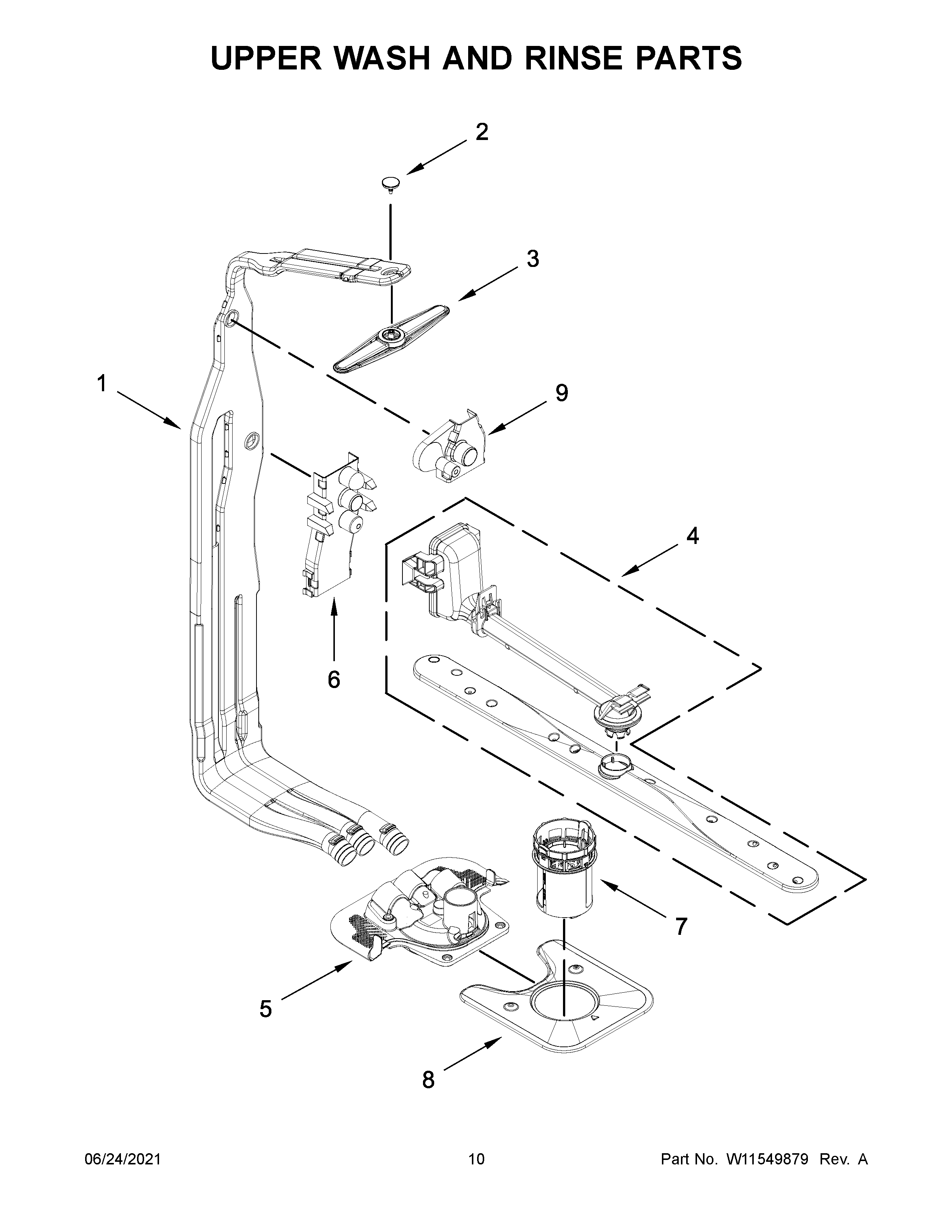 UPPER WASH AND RINSE PARTS

2

3

1

9

4

6

7

5

8

06/24/2021

10

Part No. W11549879 Rev. A